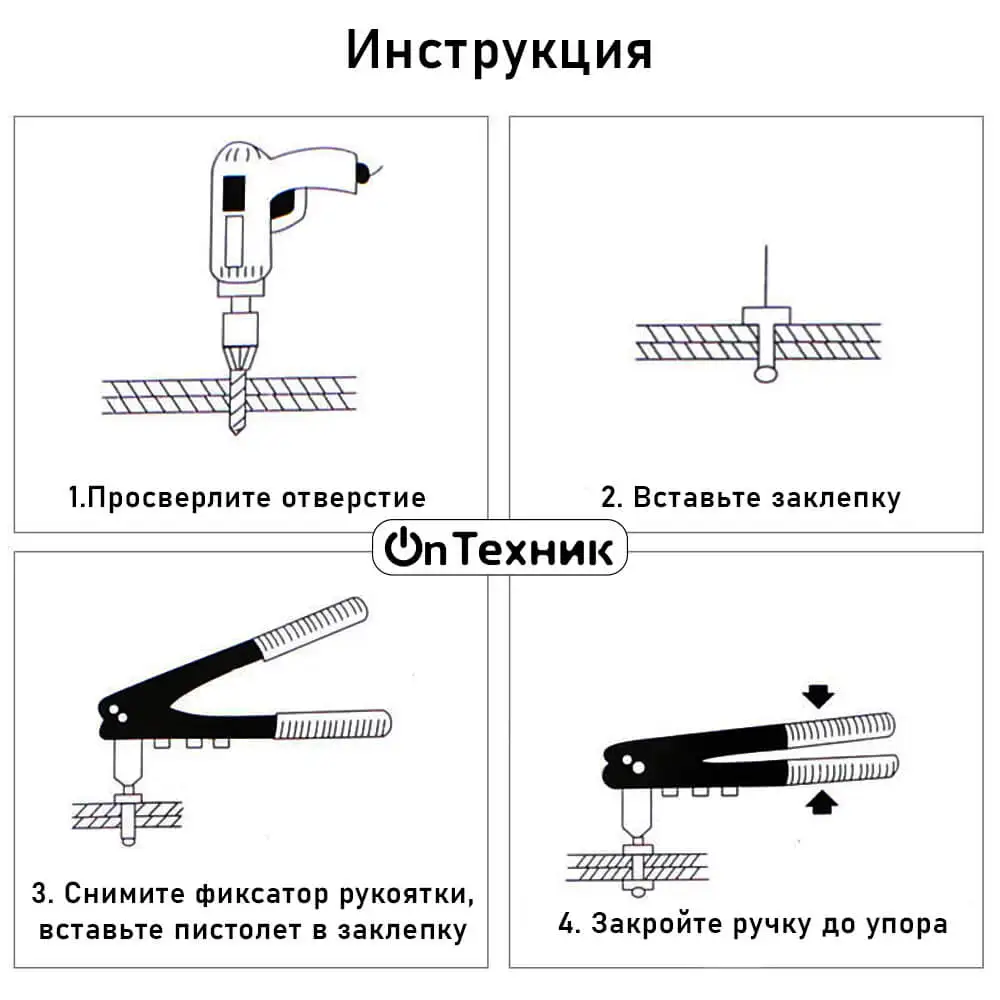 Инструкция

1.Просверлите отверстие

2. Вставьте заклепку

OnТехник

3. Снимите фиксатор рукоятки, вставьте пистолет в заклепку

4. Закройте ручку до упора