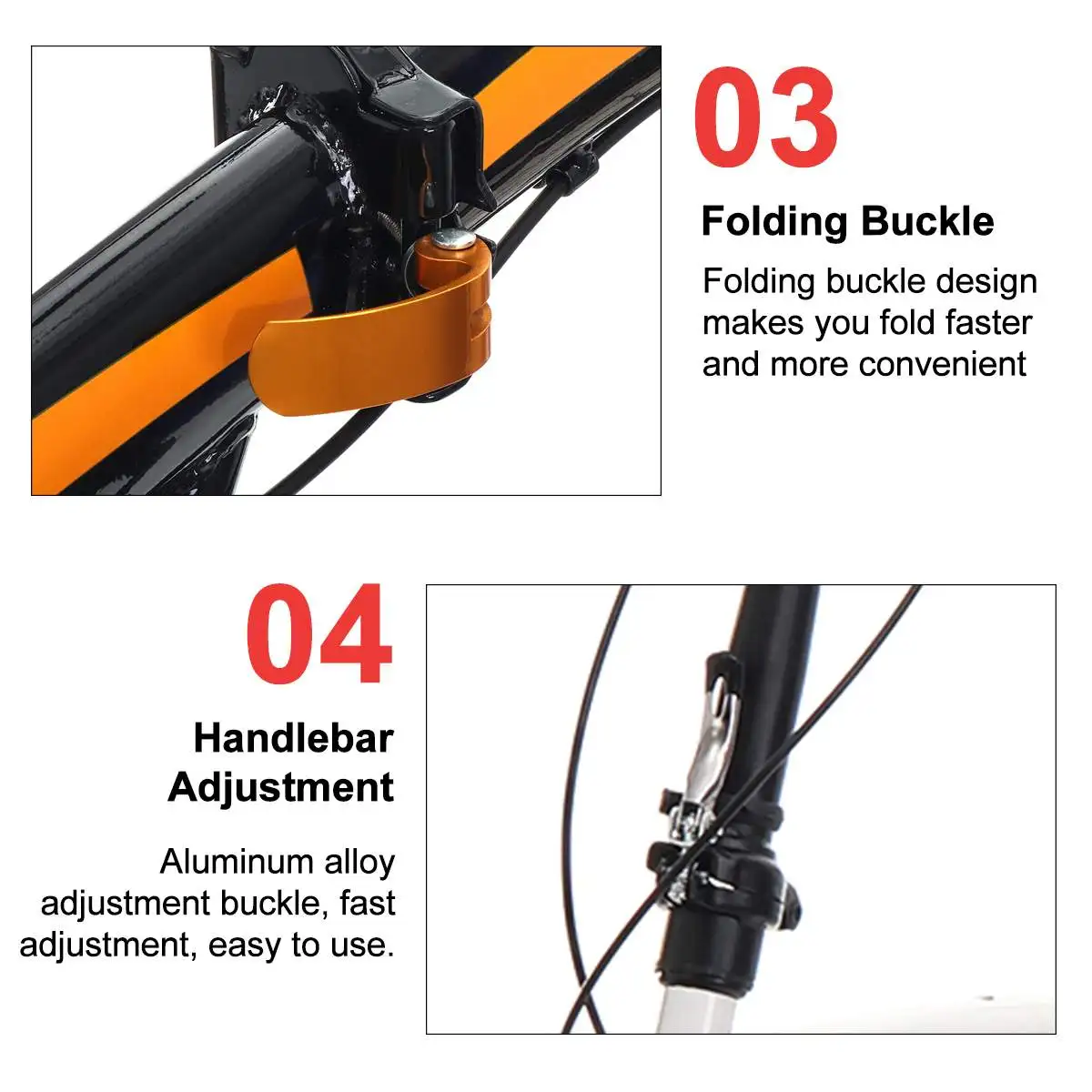 03

Folding Buckle

Folding buckle design makes you fold faster and more convenient

04

Handlebar Adjustment

Aluminum alloy adjustment buckle, fast adjustment, easy to use.