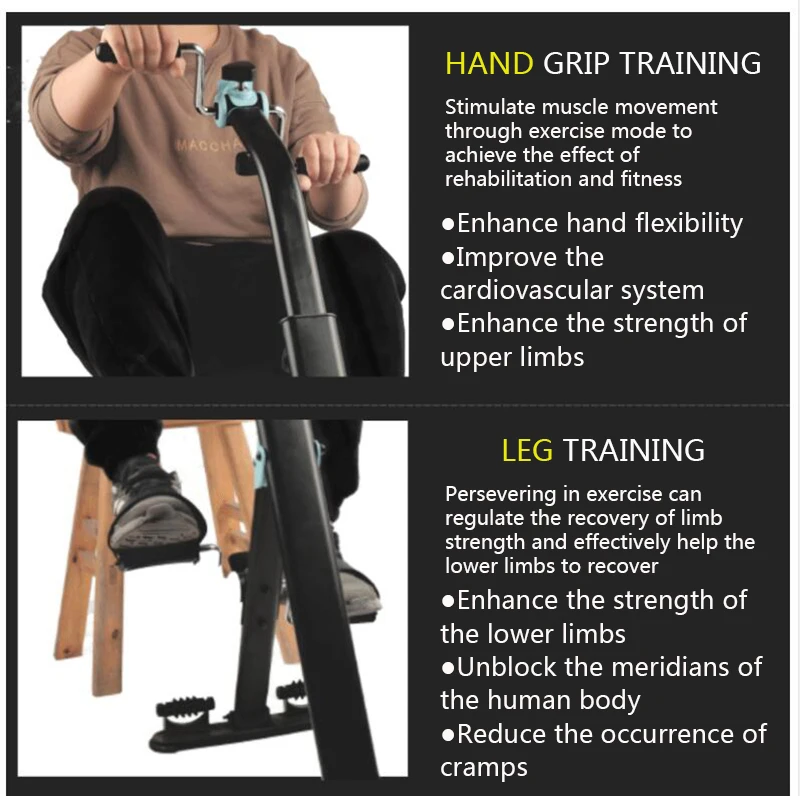 MACCHA

HAND GRIP TRAINING

Stimulate muscle movement through exercise mode to achieve the effect of rehabilitation and fitness

●Enhance hand flexibility
●Improve the cardiovascular system
●Enhance the strength of upper limbs

LEG TRAINING

Persevering in exercise can regulate the recovery of limb strength and effectively help the lower limbs to recover

●Enhance the strength of the lower limbs
●Unblock the meridians of the human body
●Reduce the occurrence of cramps