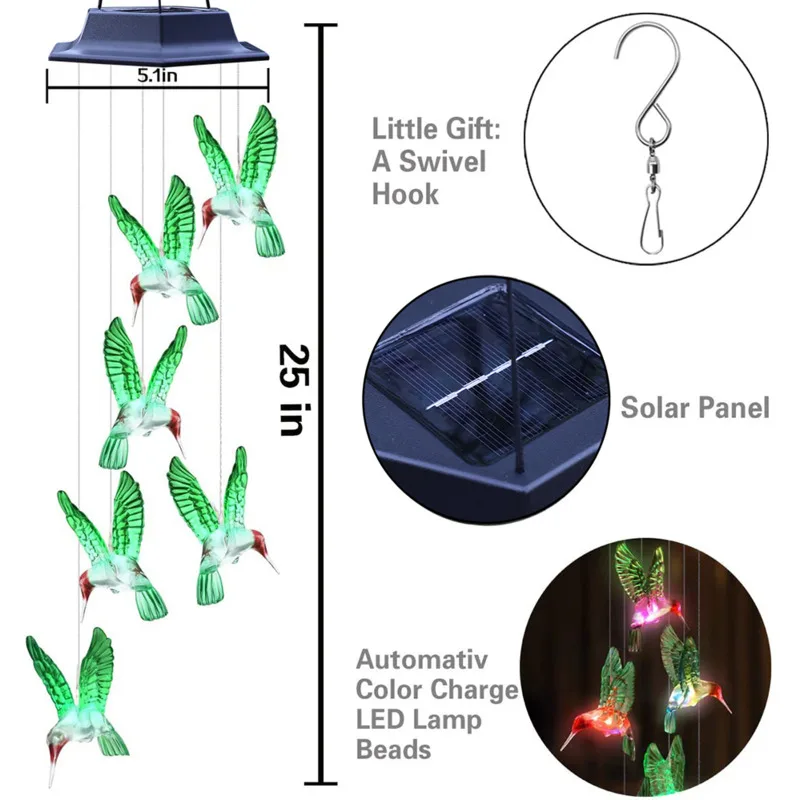 5.1in

25 in

Little Gift: A Swivel Hook

Solar Panel

Automativ Color Charge LED Lamp Beads