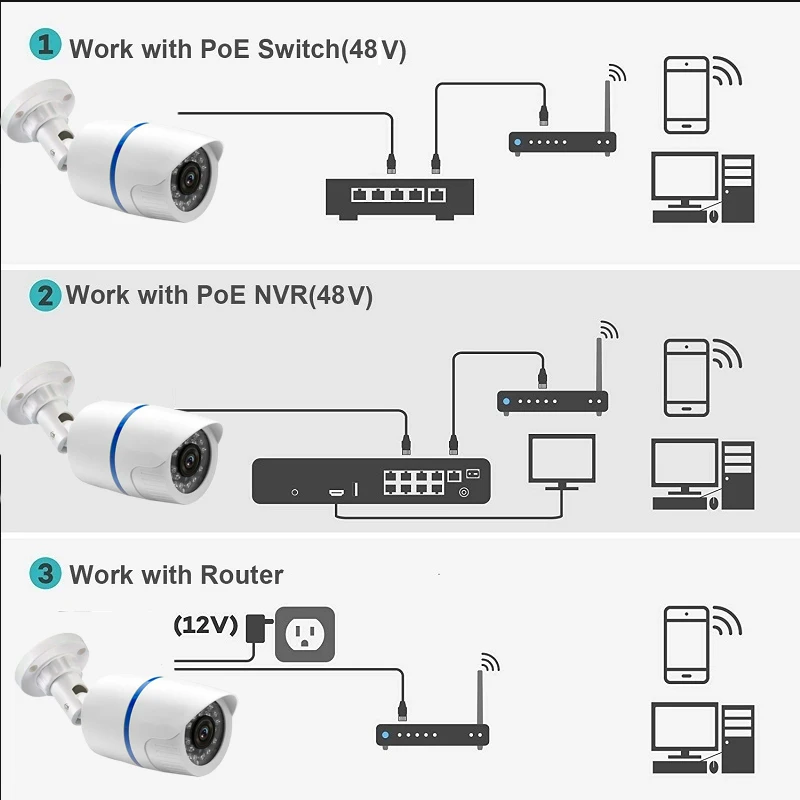 1 Work with PoE Switch(48V)

2 Work with PoE NVR(48V)

3 Work with Router

(12V)