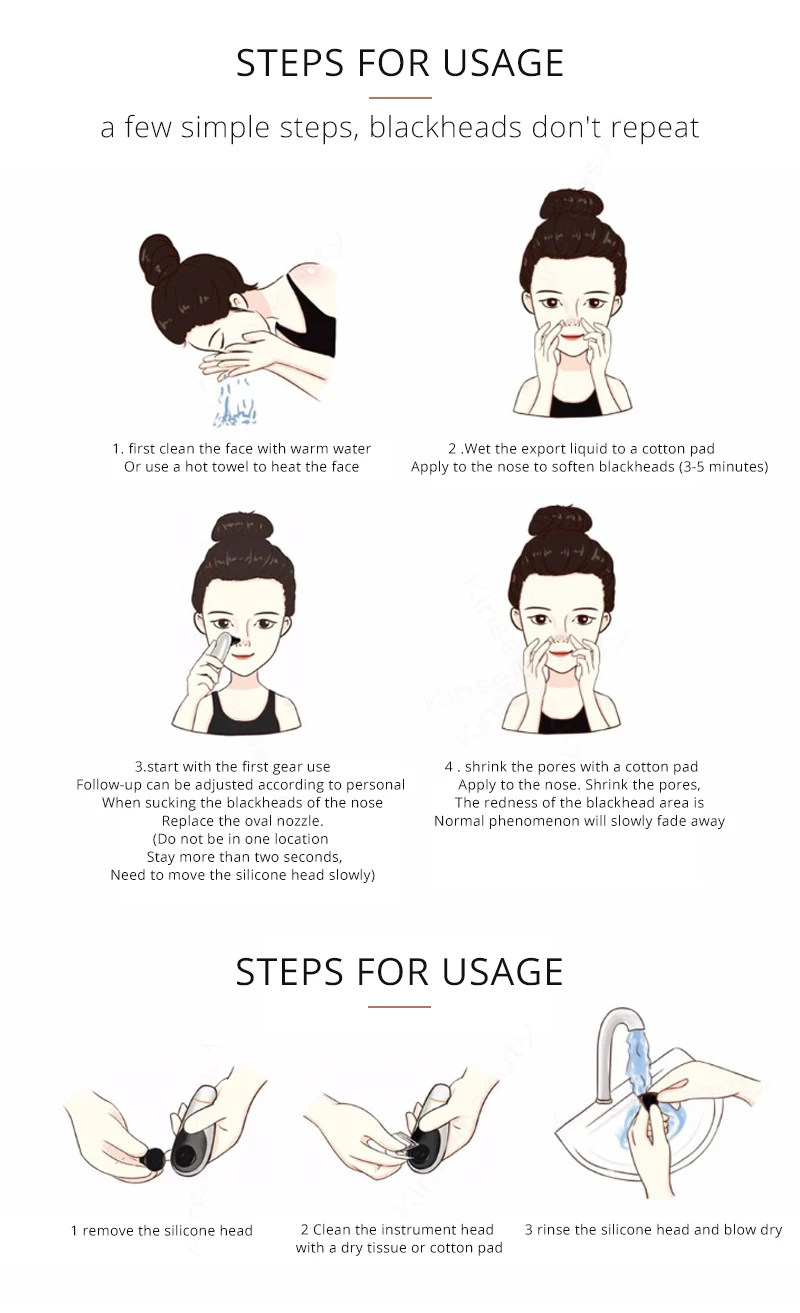 STEPS FOR USAGE

a few simple steps, blackheads don't repeat

1. first clean the face with warm water
Or use a hot towel to heat the face

2 .Wet the export liquid to a cotton pad
Apply to the nose to soften blackheads (3-5 minutes)

3.start with the first gear use
Follow-up can be adjusted according to personal
When sucking the blackheads of the nose
Replace the oval nozzle.
(Do not be in one location
Stay more than two seconds,
Need to move the silicone head slowly)

4 . shrink the pores with a cotton pad
Apply to the nose. Shrink the pores,
The redness of the blackhead area is
Normal phenomenon will slowly fade away

STEPS FOR USAGE

1 remove the silicone head

2 Clean the instrument head
with a dry tissue or cotton pad

3 rinse the silicone head and blow dry