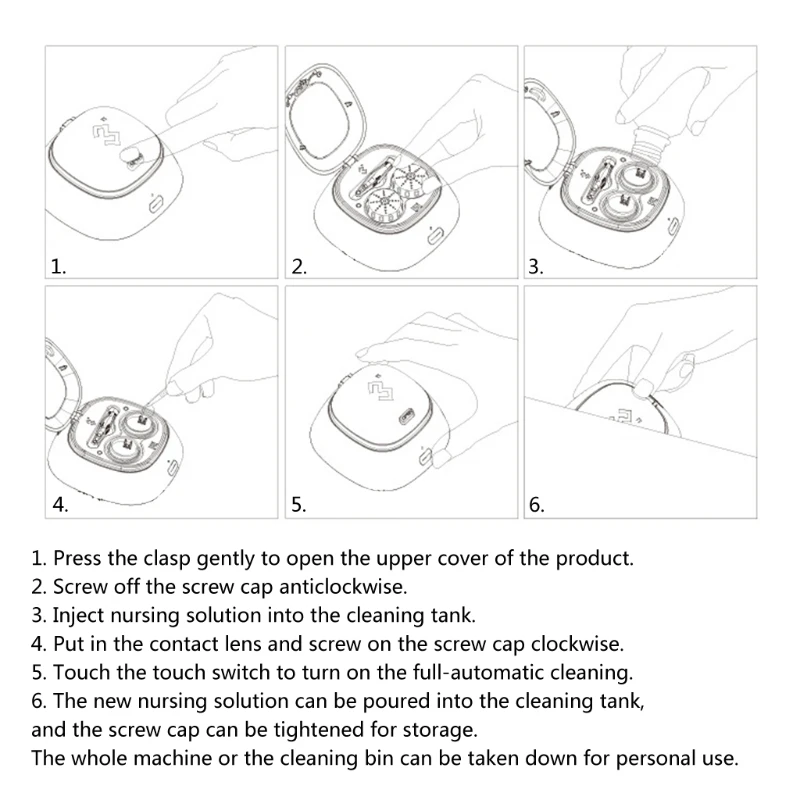 1.

2.

3.

4.

5.

6.

1. Press the clasp gently to open the upper cover of the product.
2. Screw off the screw cap anticlockwise.
3. Inject nursing solution into the cleaning tank.
4. Put in the contact lens and screw on the screw cap clockwise.
5. Touch the touch switch to turn on the full-automatic cleaning.
6. The new nursing solution can be poured into the cleaning tank, and the screw cap can be tightened for storage.
The whole machine or the cleaning bin can be taken down for personal use.