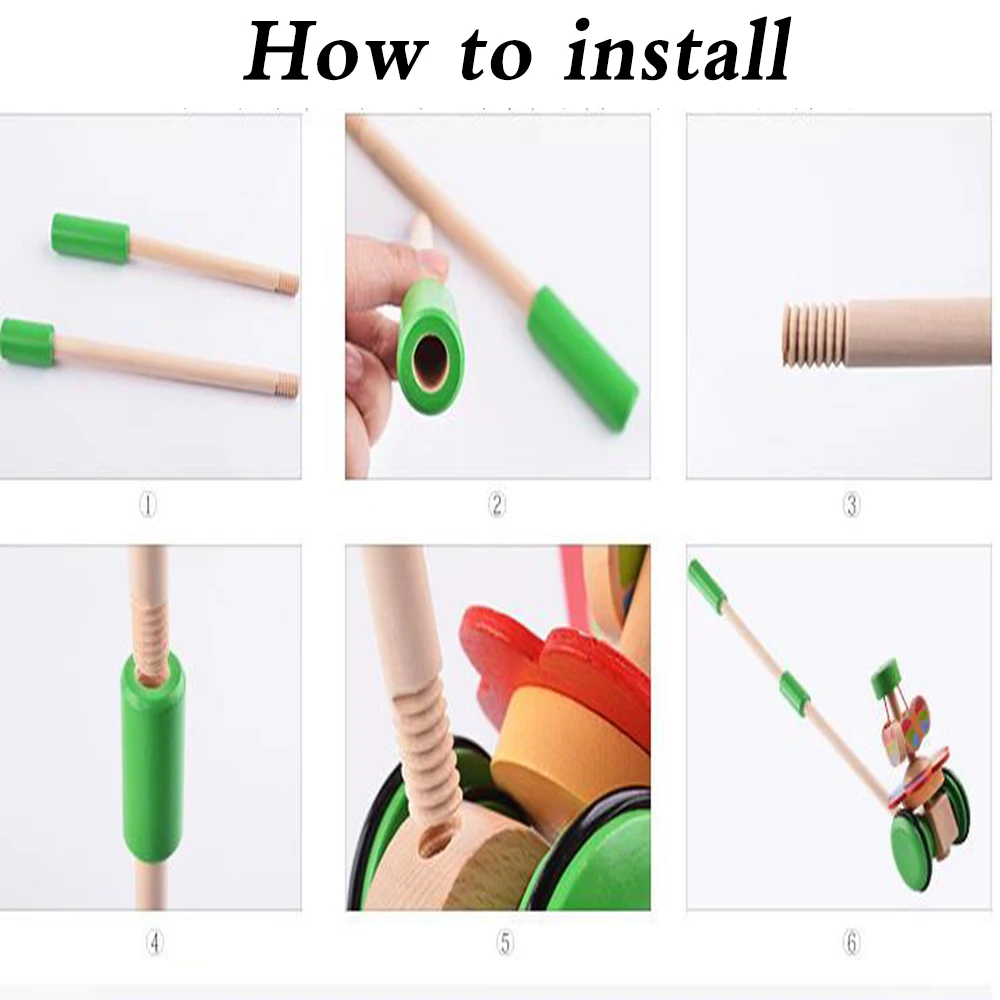 How to install

①

②

③

④

⑤

⑥