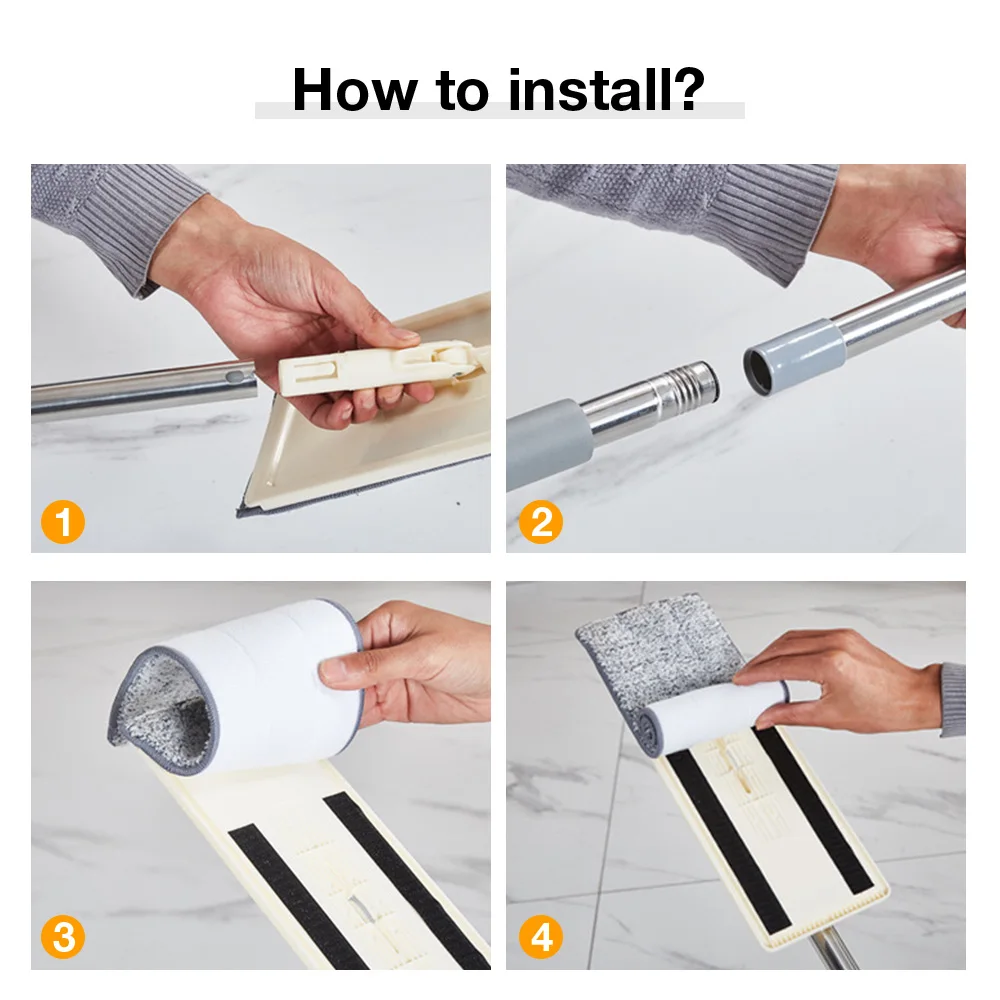 How to install?

1

2

3

4