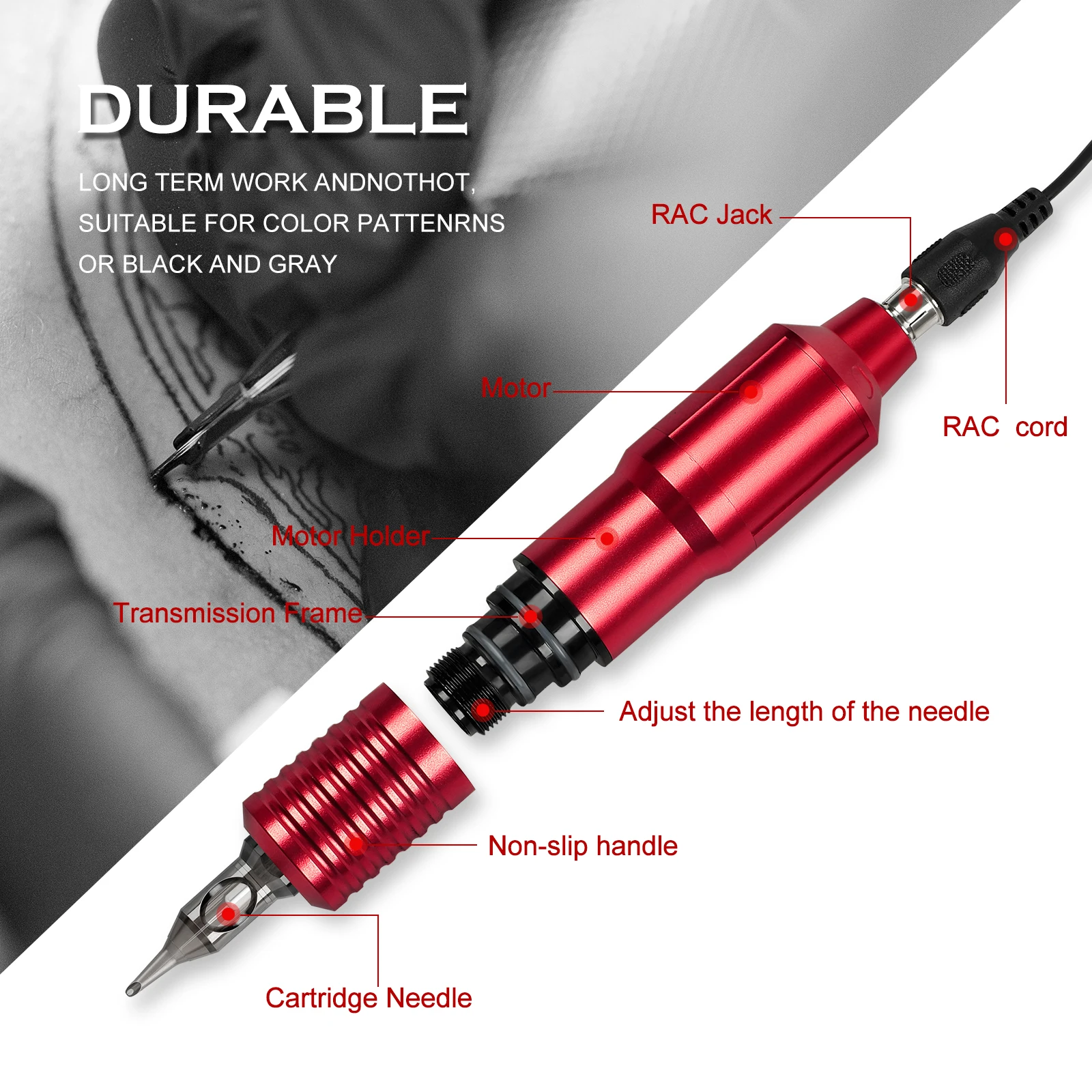 DURABLE

LONG TERM WORK ANDNOTHOT, SUITABLE FOR COLOR PATTENRNS OR BLACK AND GRAY

RAC Jack

Motor

RAC cord

Motor Holder

Transmission Frame

Adjust the length of the needle

Non-slip handle

Cartridge Needle