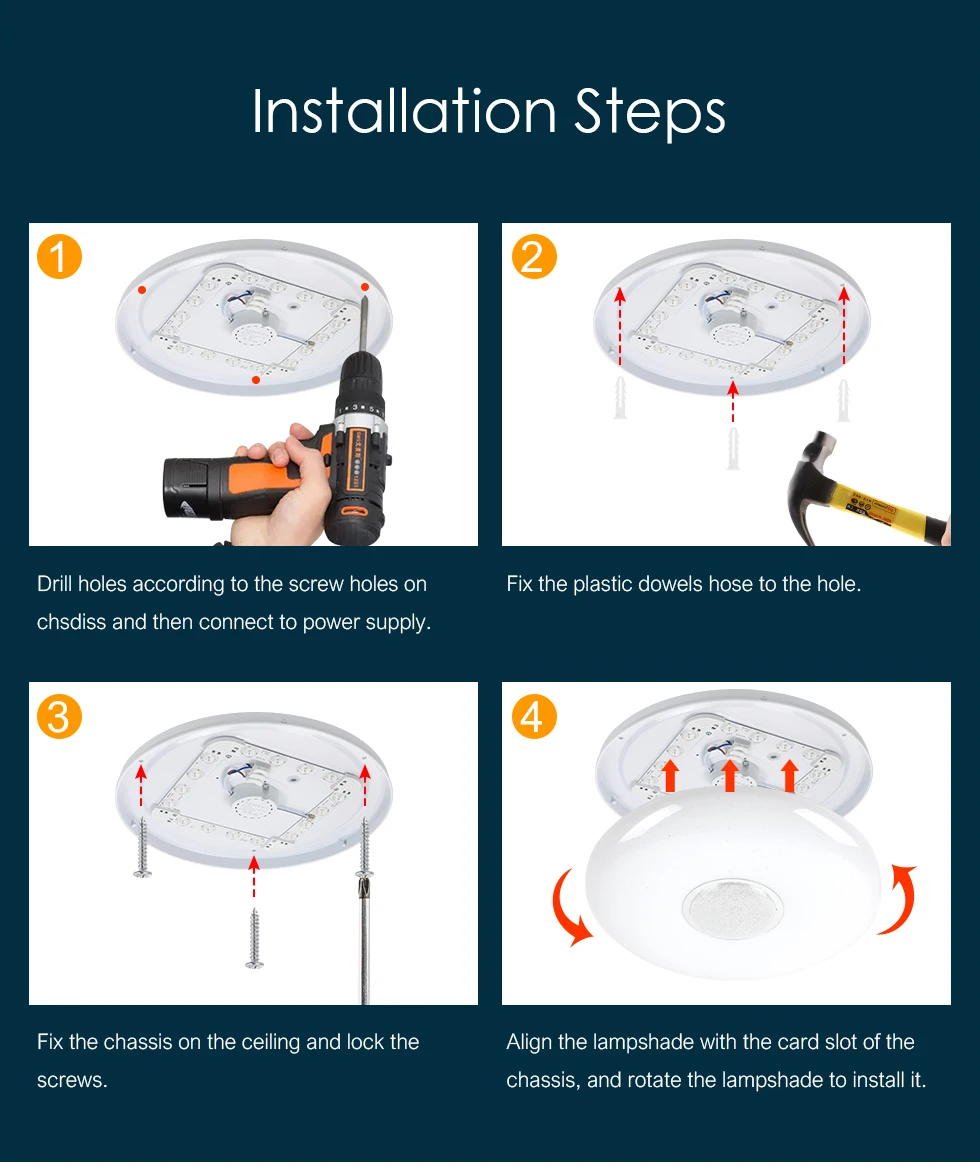 Installation Steps

1

Drill holes according to the screw holes on chsdiss and then connect to power supply.

2

Fix the plastic dowels hose to the hole.

3

Fix the chassis on the ceiling and lock the screws.

4

Align the lampshade with the card slot of the chassis, and rotate the lampshade to install it.