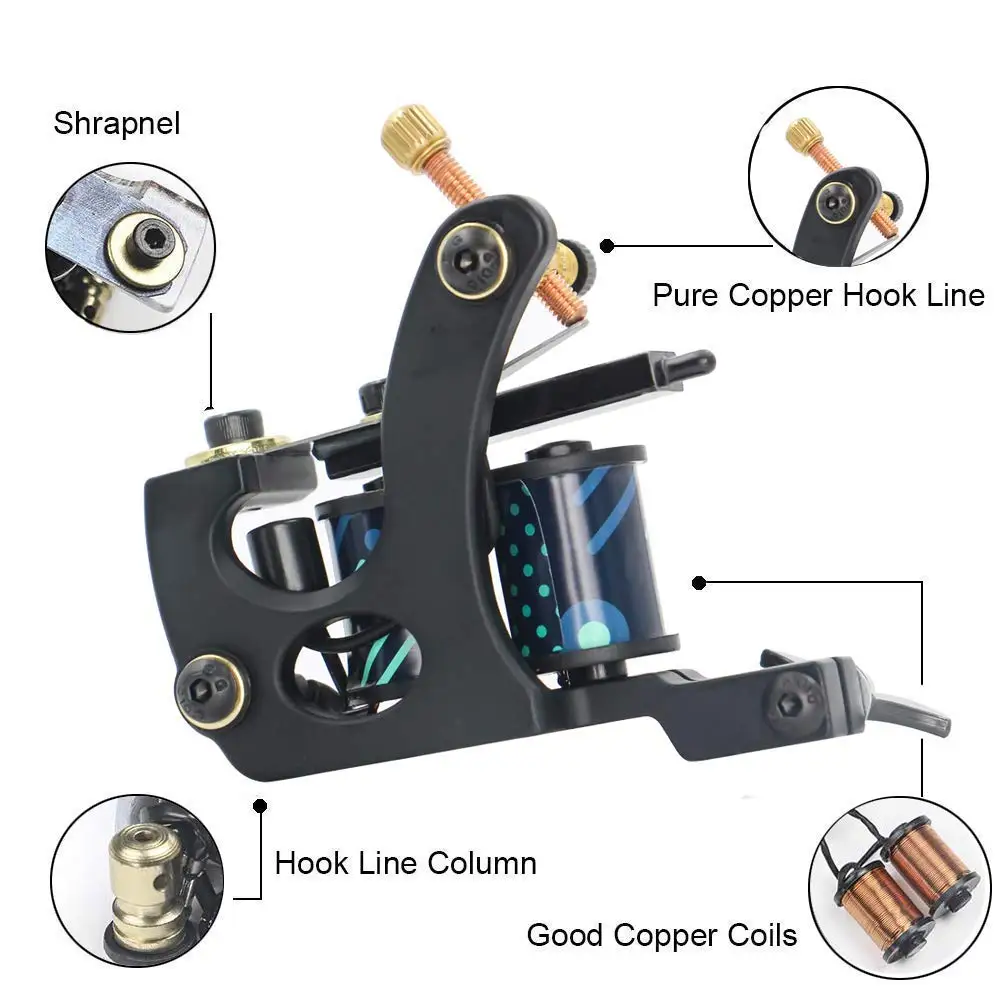 Shrapnel

Pure Copper Hook Line

Hook Line Column

Good Copper Coils