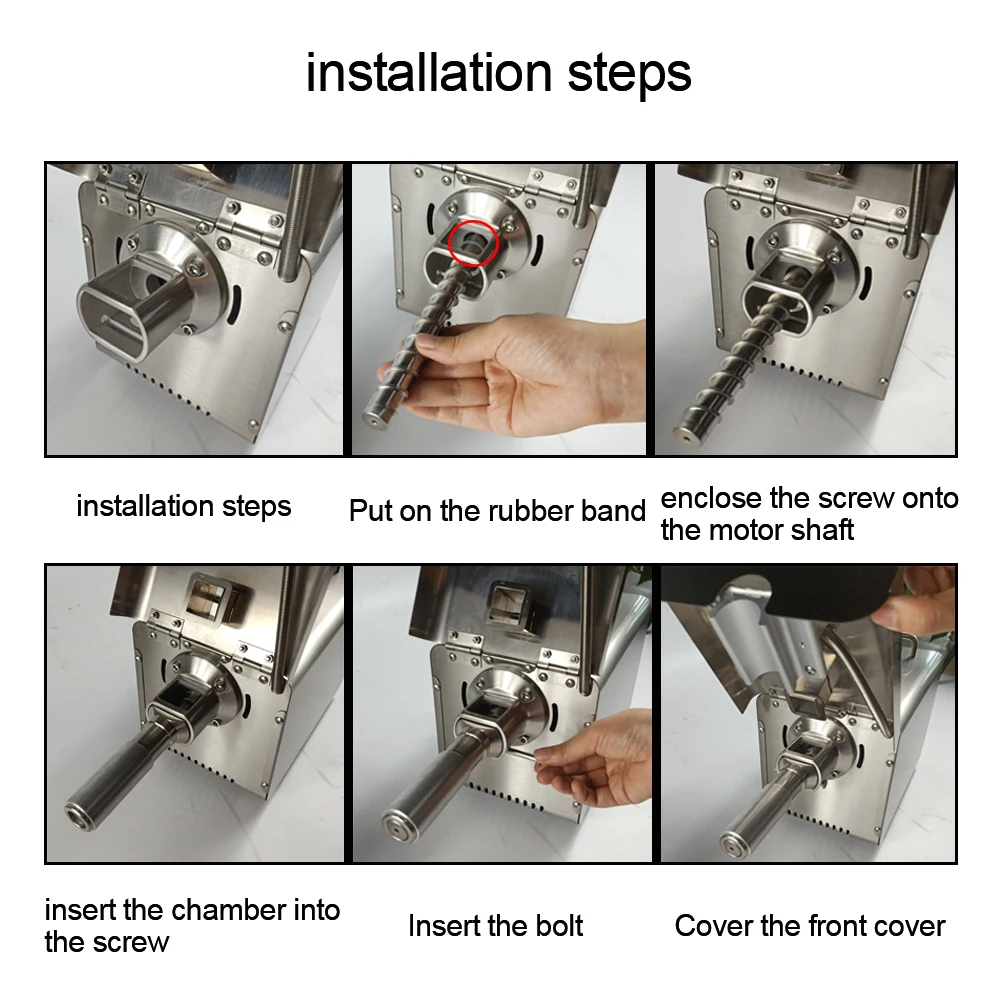 installation steps

installation steps

Put on the rubber band

enclose the screw onto the motor shaft

insert the chamber into the screw

Insert the bolt

Cover the front cover