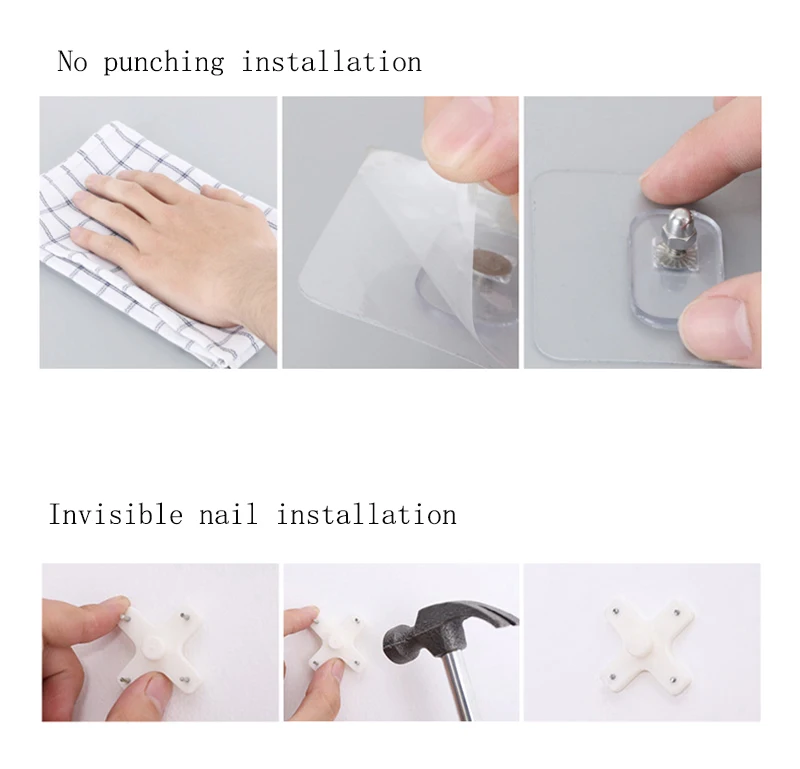 No punching installation

Invisible nail installation