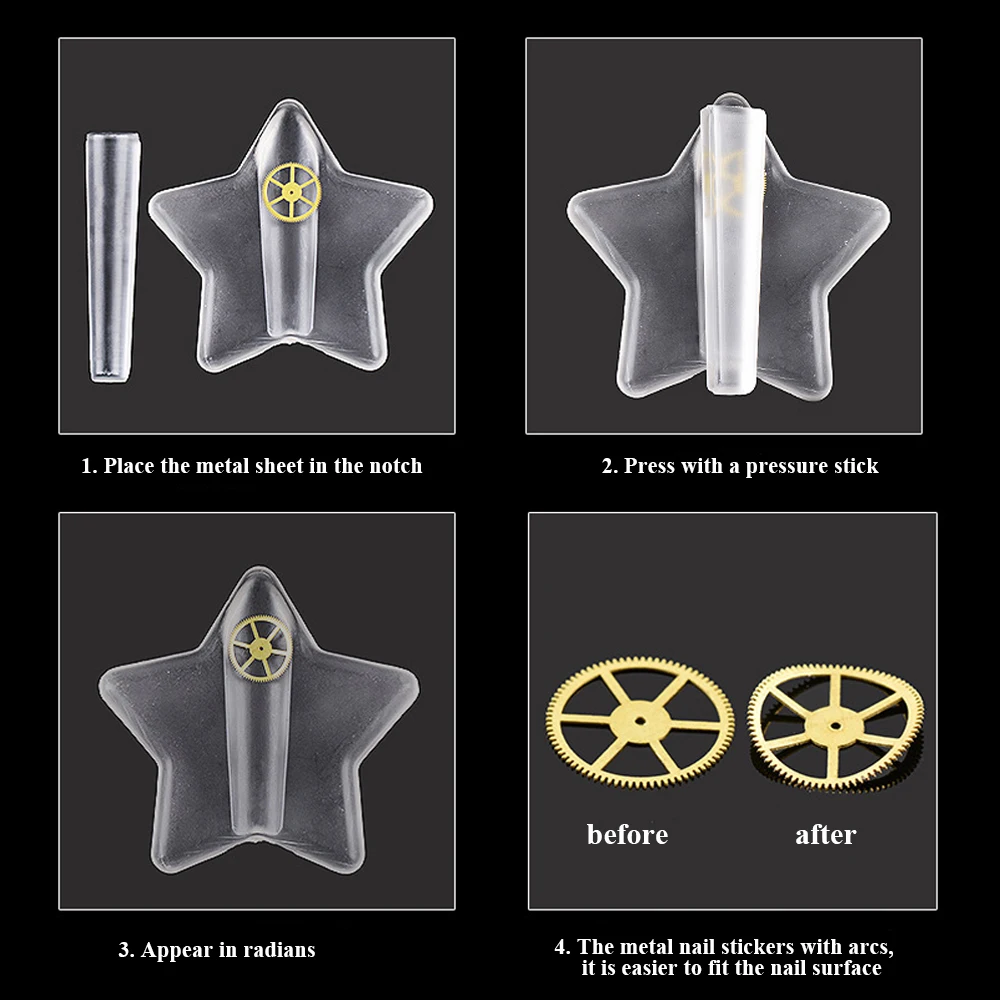 1. Place the metal sheet in the notch

2. Press with a pressure stick

3. Appear in radians

before

after

4. The metal nail stickers with arcs, it is easier to fit the nail surface