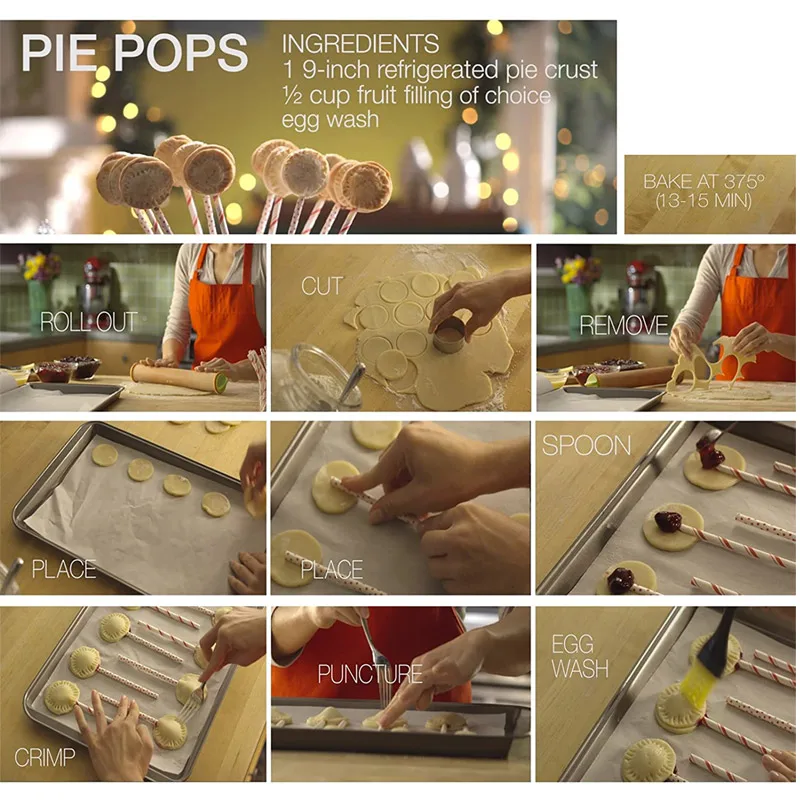 PIE POPS

INGREDIENTS
1 9-inch refrigerated pie crust
½ cup fruit filling of choice
egg wash

BAKE AT 375°
(13-15 MIN)

ROLL OUT

CUT

REMOVE

PLACE

PLACE

SPOON

CRIMP

PUNCTURE

EGG WASH