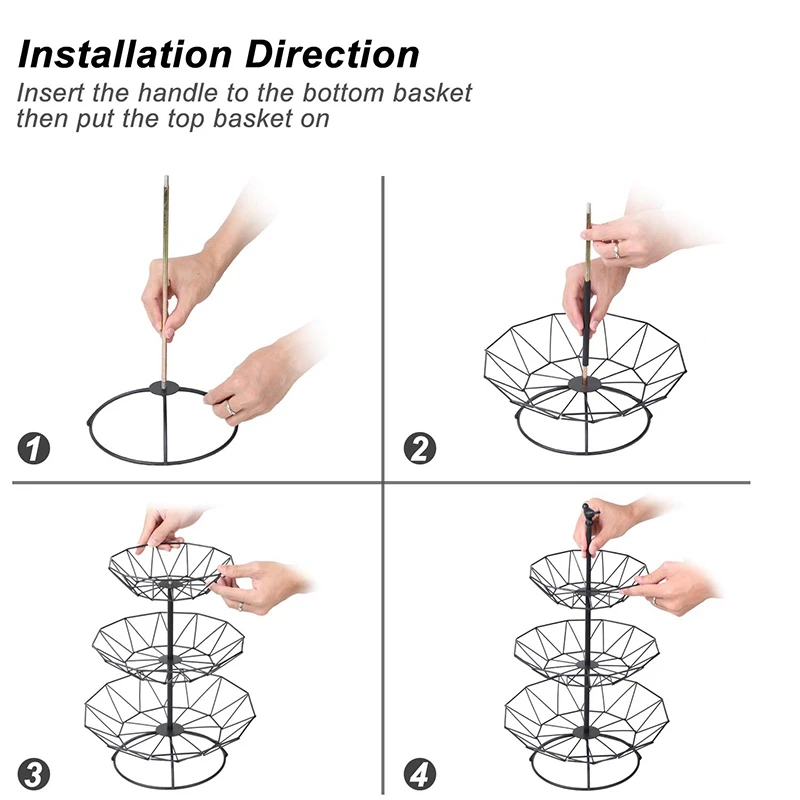 Installation Direction

Insert the handle to the bottom basket then put the top basket on

1

2

3

4