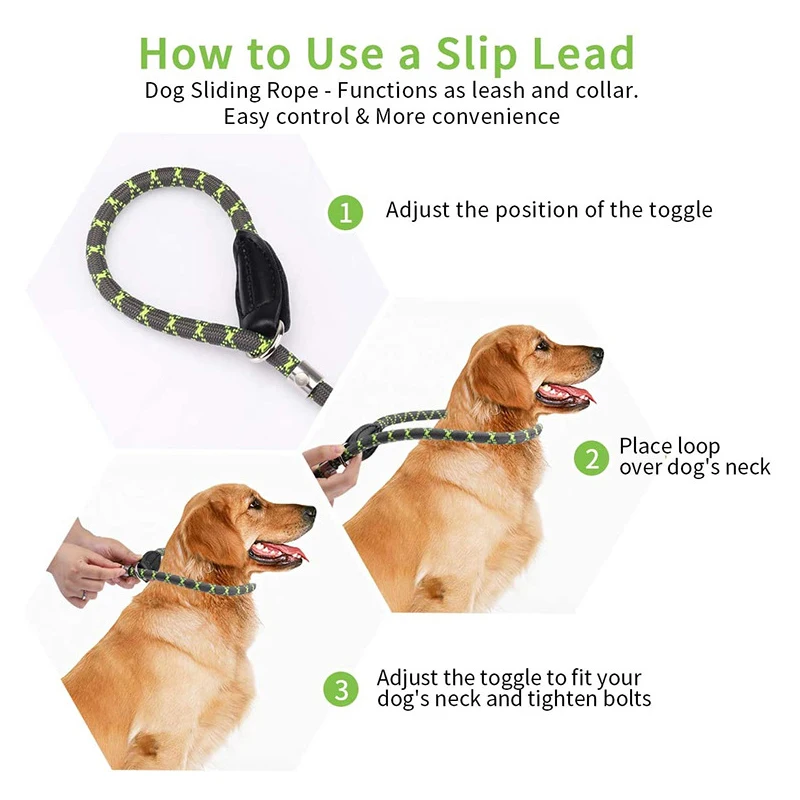 How to Use a Slip Lead

Dog Sliding Rope - Functions as leash and collar. Easy control & More convenience

1 Adjust the position of the toggle

2 Place loop over dog's neck

3 Adjust the toggle to fit your dog's neck and tighten bolts