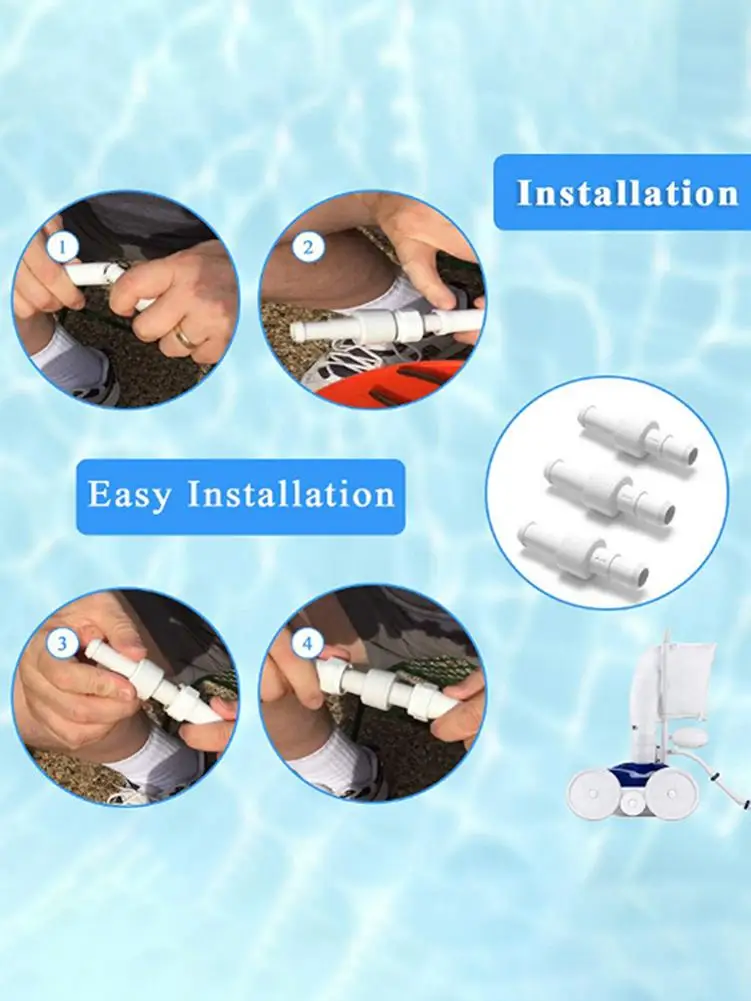 Installation

1

2

Easy Installation

3

4