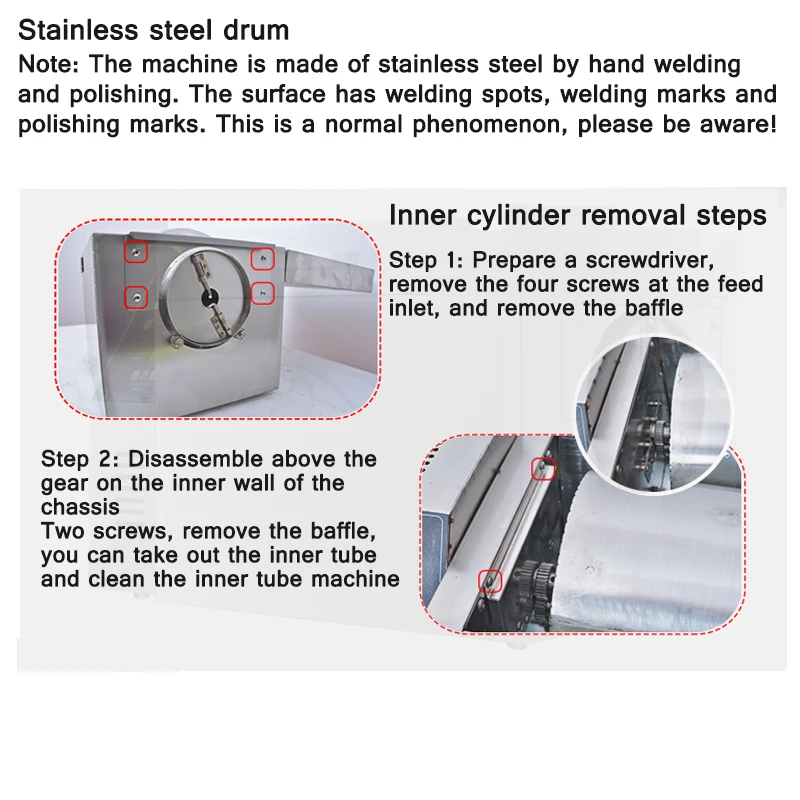 Stainless steel drum
Note: The machine is made of stainless steel by hand welding and polishing. The surface has welding spots, welding marks and polishing marks. This is a normal phenomenon, please be aware!

Inner cylinder removal steps

Step 1: Prepare a screwdriver, remove the four screws at the feed inlet, and remove the baffle

Step 2: Disassemble above the gear on the inner wall of the chassis
Two screws, remove the baffle, you can take out the inner tube and clean the inner tube machine