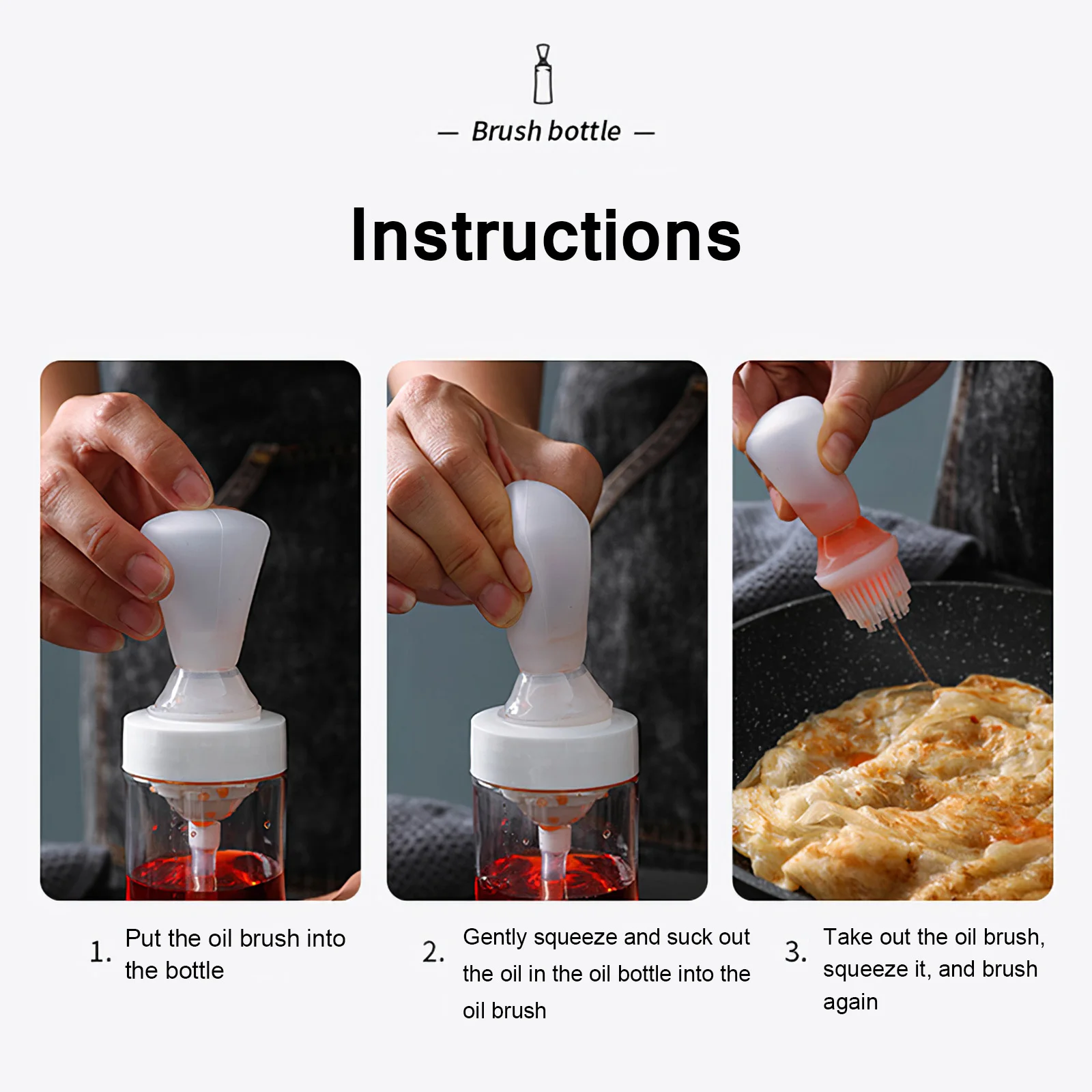 — Brush bottle —

Instructions

1. Put the oil brush into the bottle

2. Gently squeeze and suck out the oil in the oil bottle into the oil brush

3. Take out the oil brush, squeeze it, and brush again