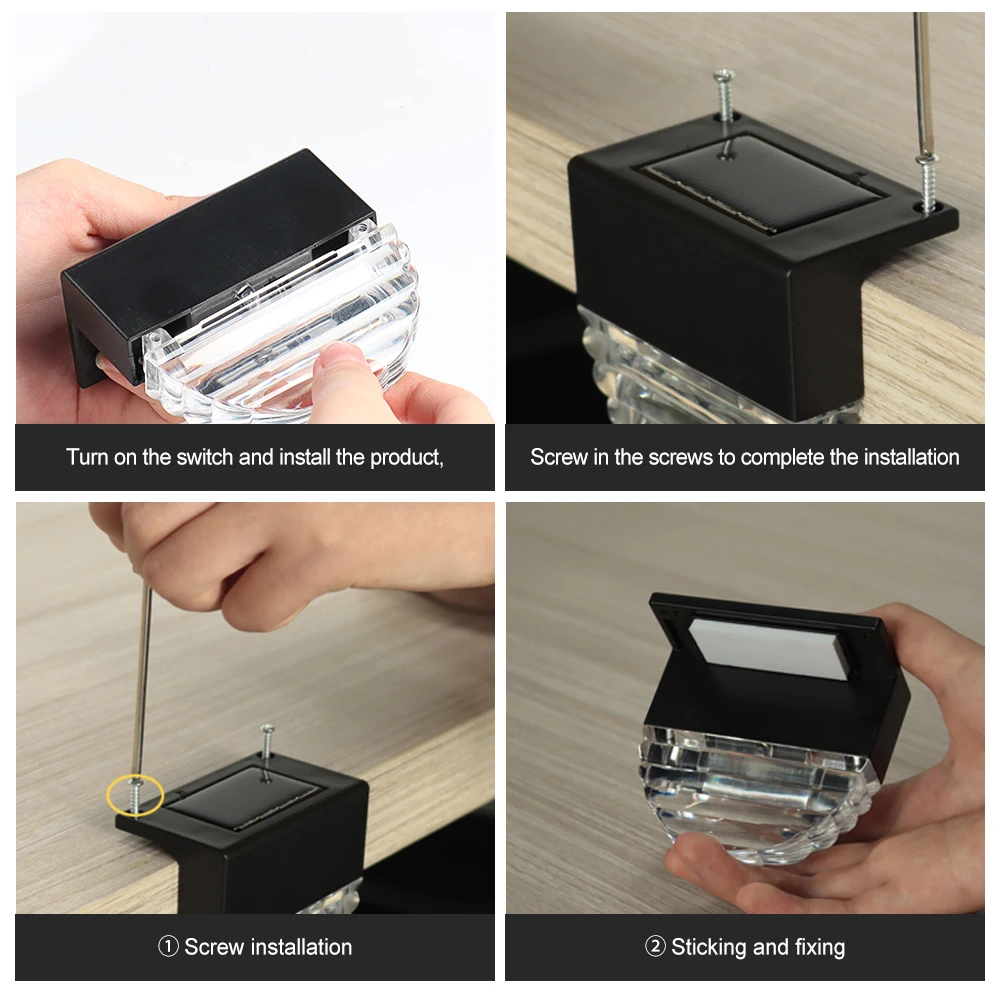 Turn on the switch and install the product,

Screw in the screws to complete the installation

① Screw installation

② Sticking and fixing