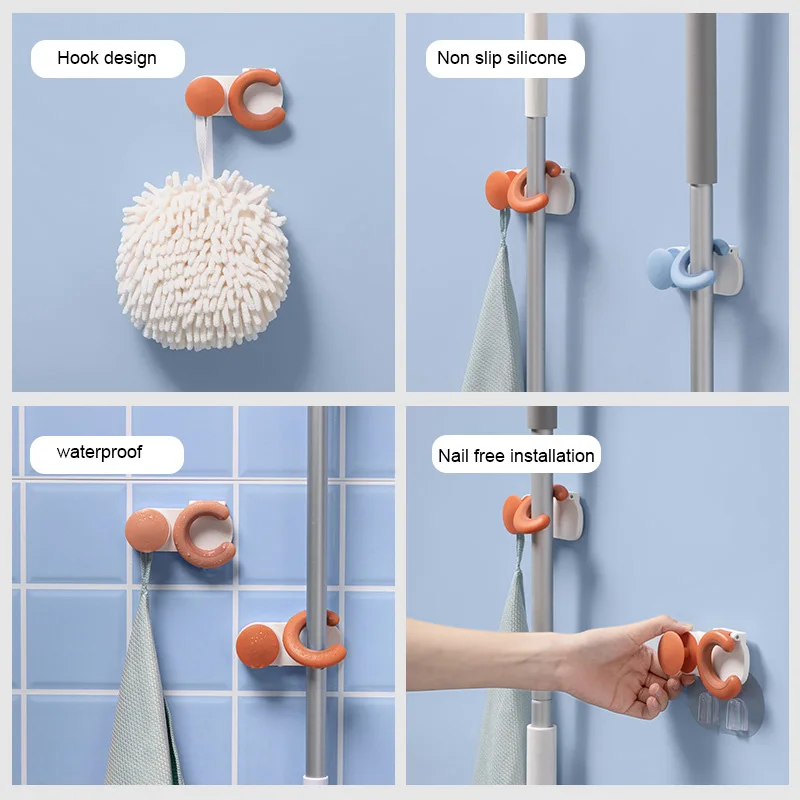 Hook design

Non slip silicone

waterproof

Nail free installation