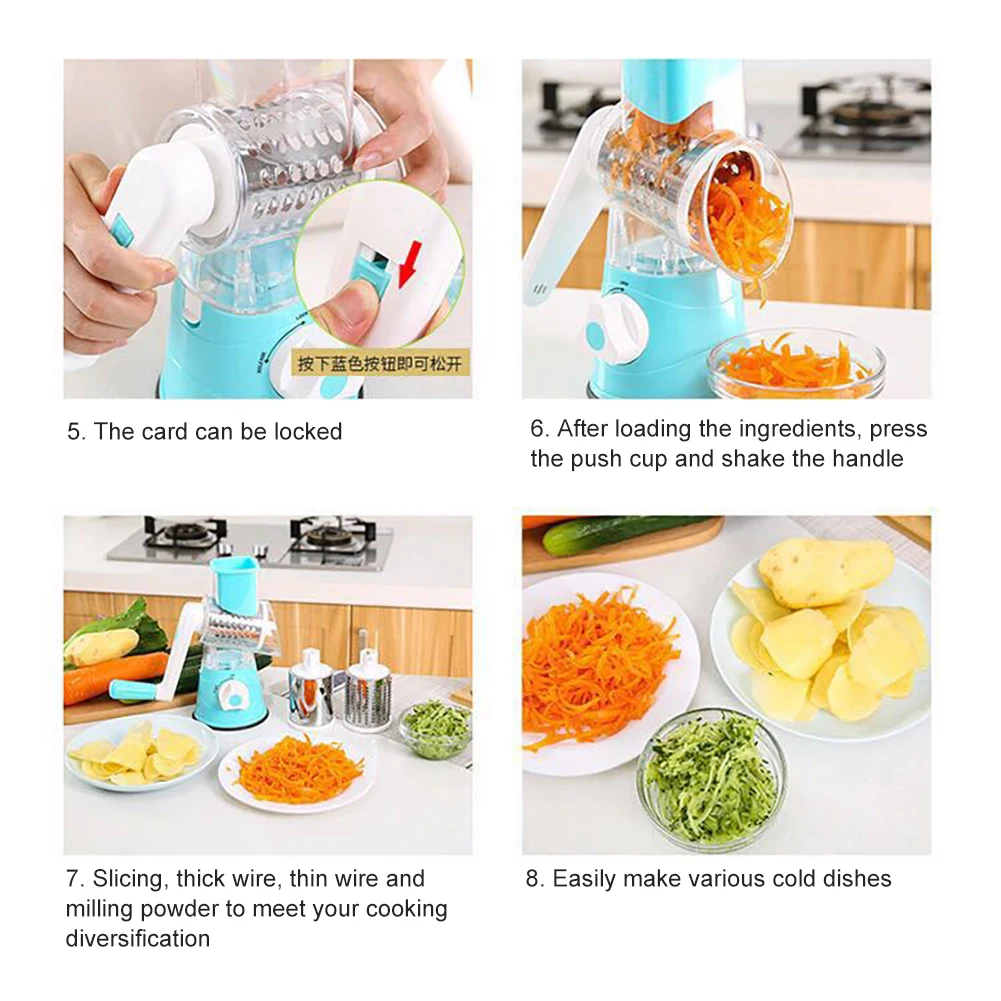 按下蓝色按钮即可松开

5. The card can be locked

6. After loading the ingredients, press the push cup and shake the handle

7. Slicing, thick wire, thin wire and milling powder to meet your cooking diversification

8. Easily make various cold dishes