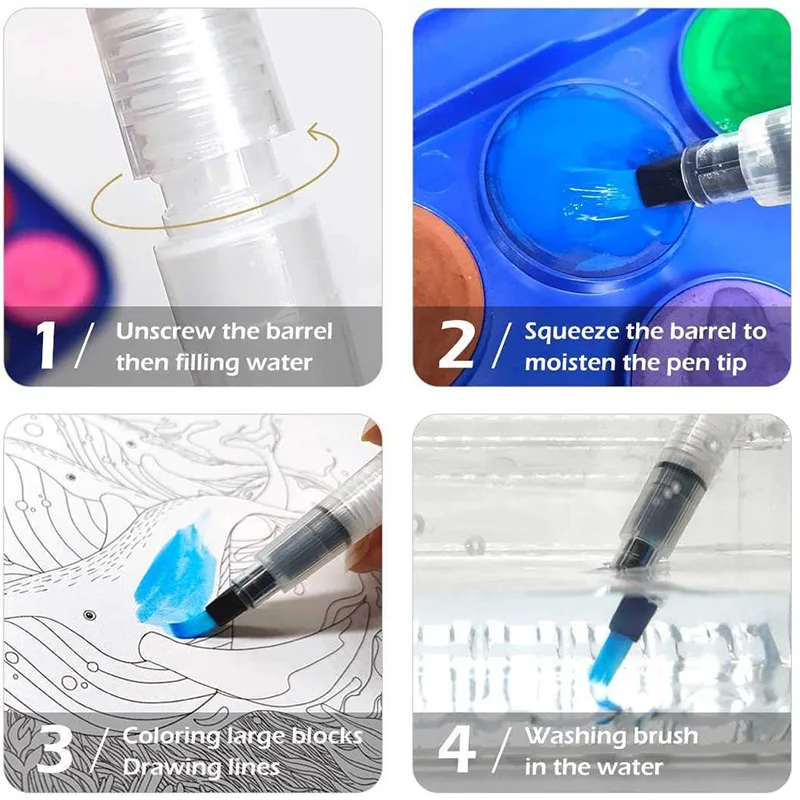 1 / Unscrew the barrel then filling water

2 / Squeeze the barrel to moisten the pen tip

3 / Coloring large blocks Drawing lines

4 / Washing brush in the water