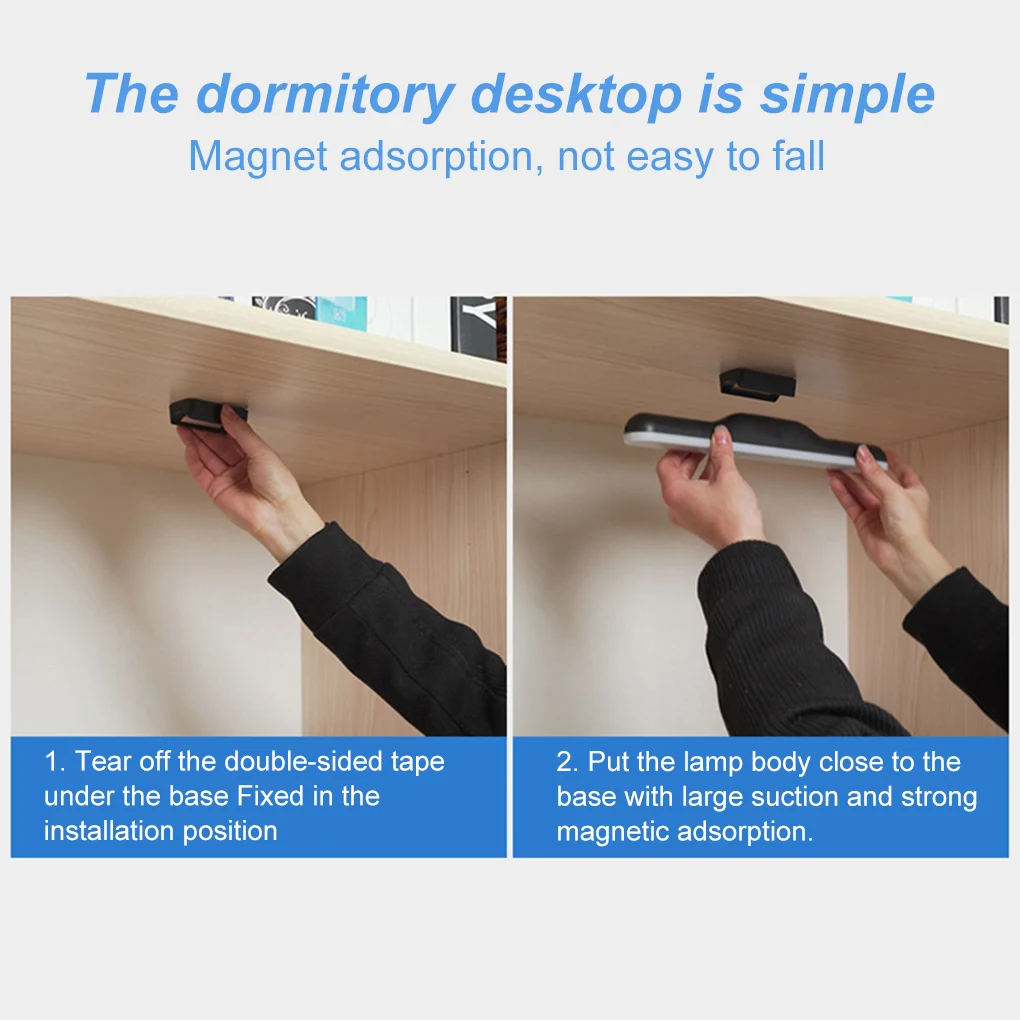 The dormitory desktop is simple

Magnet adsorption, not easy to fall

1. Tear off the double-sided tape under the base Fixed in the installation position

2. Put the lamp body close to the base with large suction and strong magnetic adsorption.