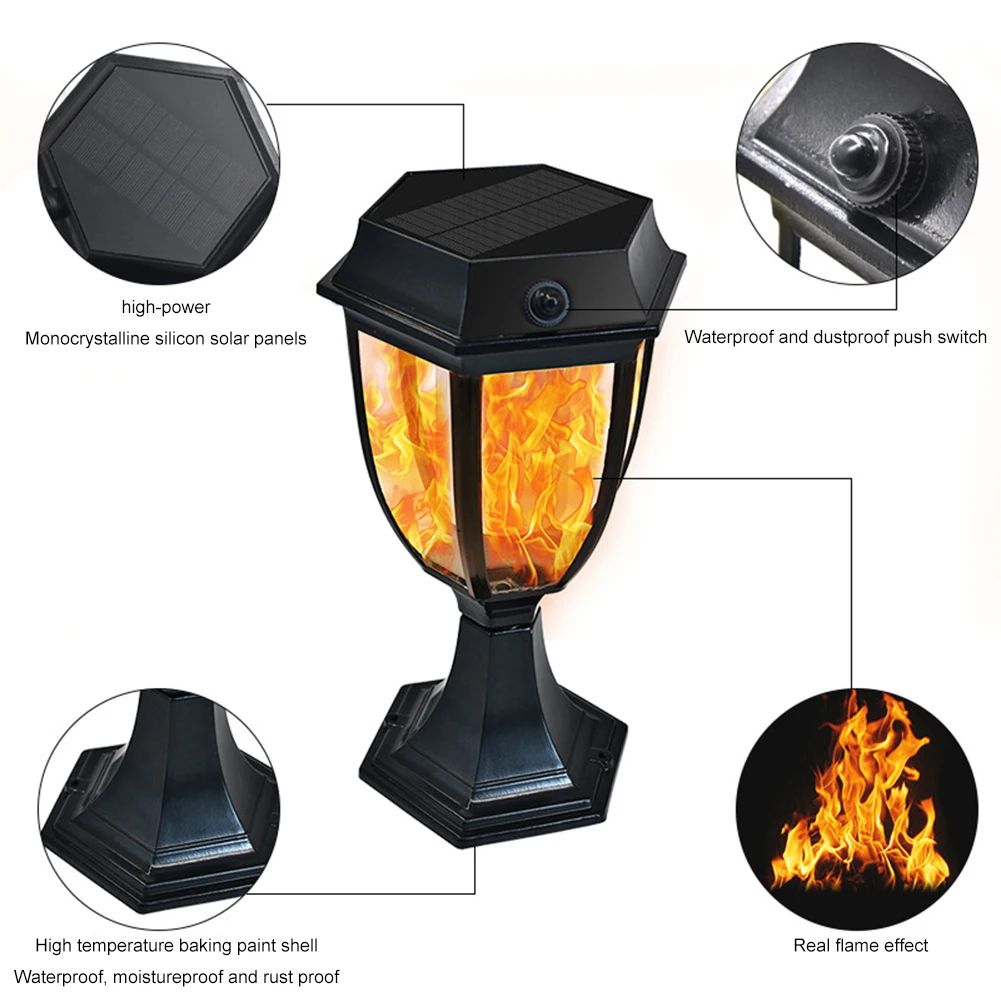 high-power
Monocrystalline silicon solar panels

Waterproof and dustproof push switch

High temperature baking paint shell
Waterproof, moistureproof and rust proof

Real flame effect