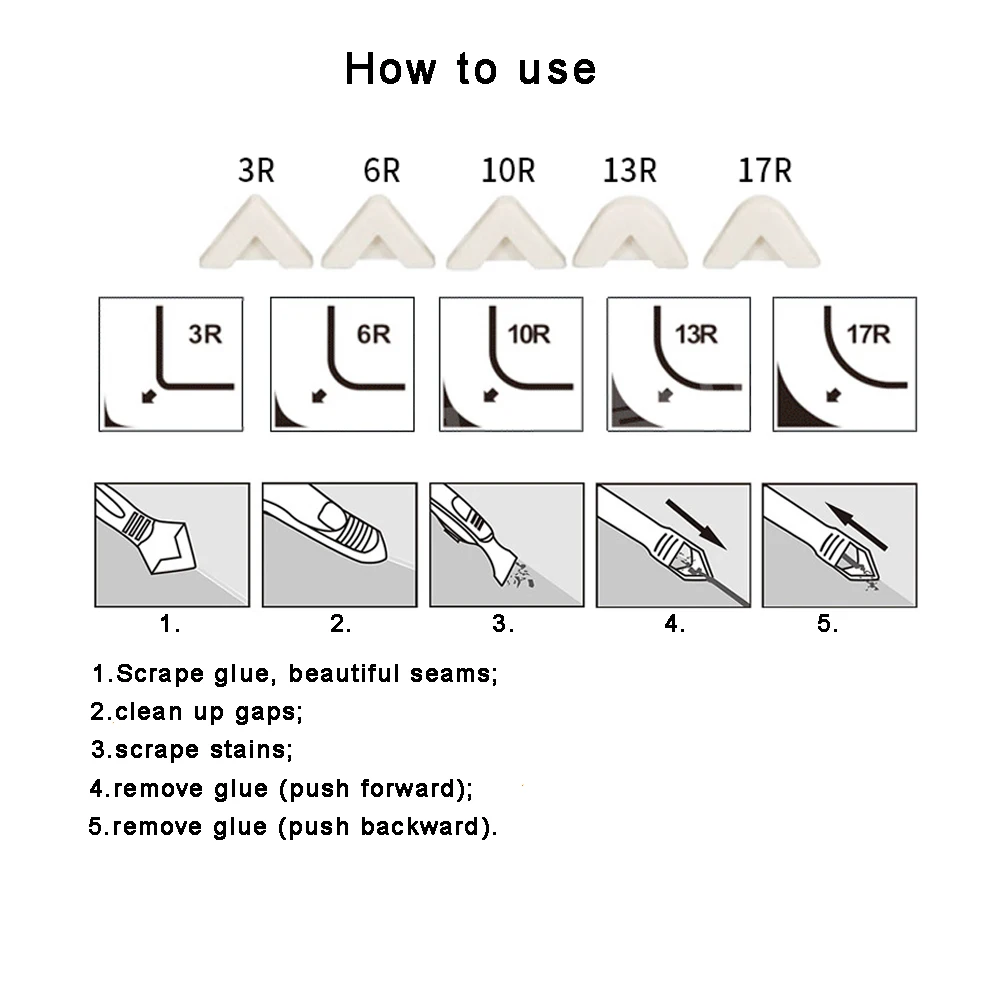 How to use

3R 6R 10R 13R 17R

3R

6R

10R

13R

17R

1. 2. 3. 4. 5.

1.Scrape glue, beautiful seams;
2.clean up gaps;
3.scrape stains;
4.remove glue (push forward);
5.remove glue (push backward).