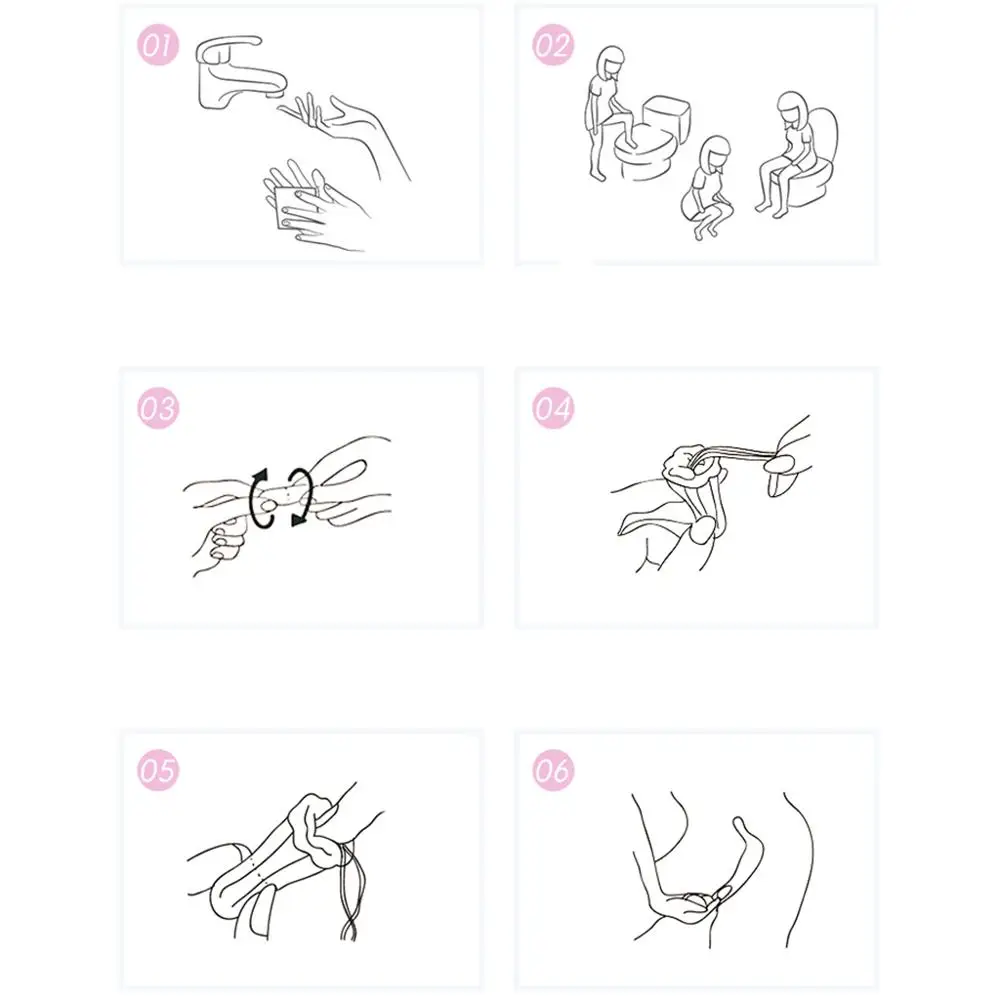 01

02

03

04

05

06