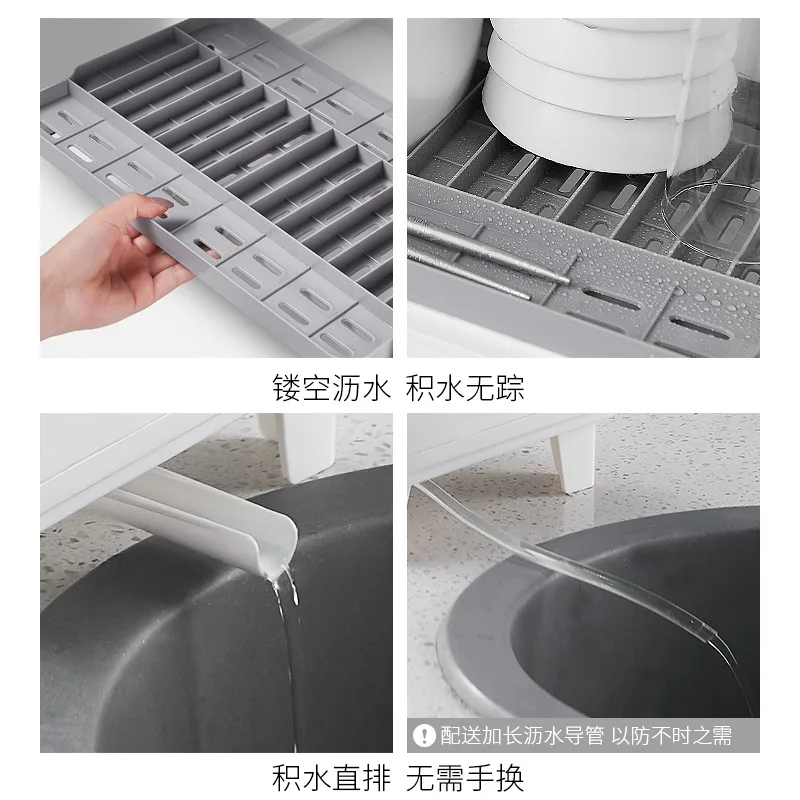 镂空沥水 积水无踪

配送加长沥水导管 以防不时之需

积水直排 无需手换