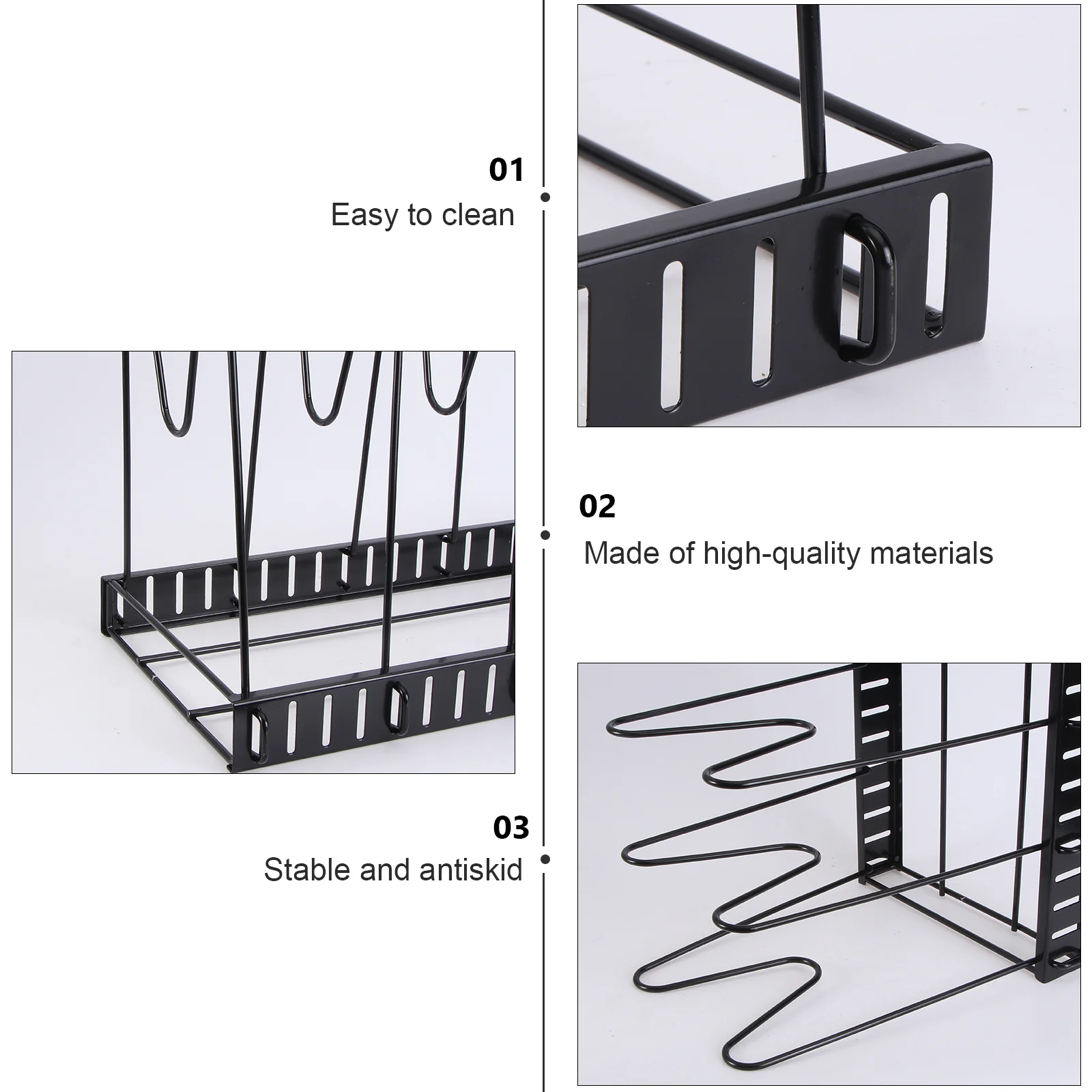 01
Easy to clean

02
Made of high-quality materials

03
Stable and antiskid