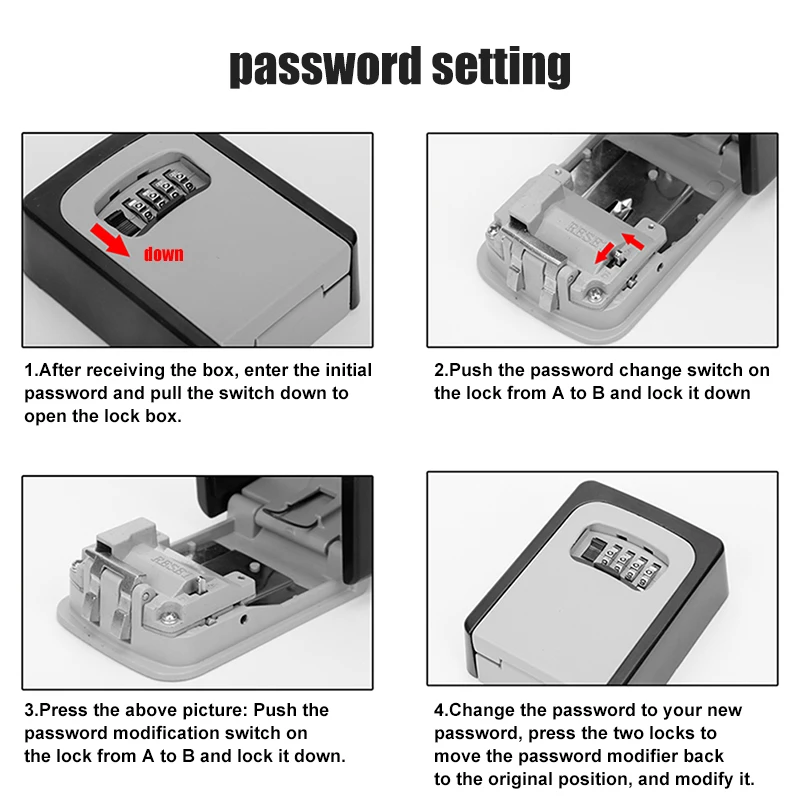 password setting

down

1.After receiving the box, enter the initial password and pull the switch down to open the lock box.

RESET

2.Push the password change switch on the lock from A to B and lock it down

RESET

3.Press the above picture: Push the password modification switch on the lock from A to B and lock it down.

4.Change the password to your new password, press the two locks to move the password modifier back to the original position, and modify it.