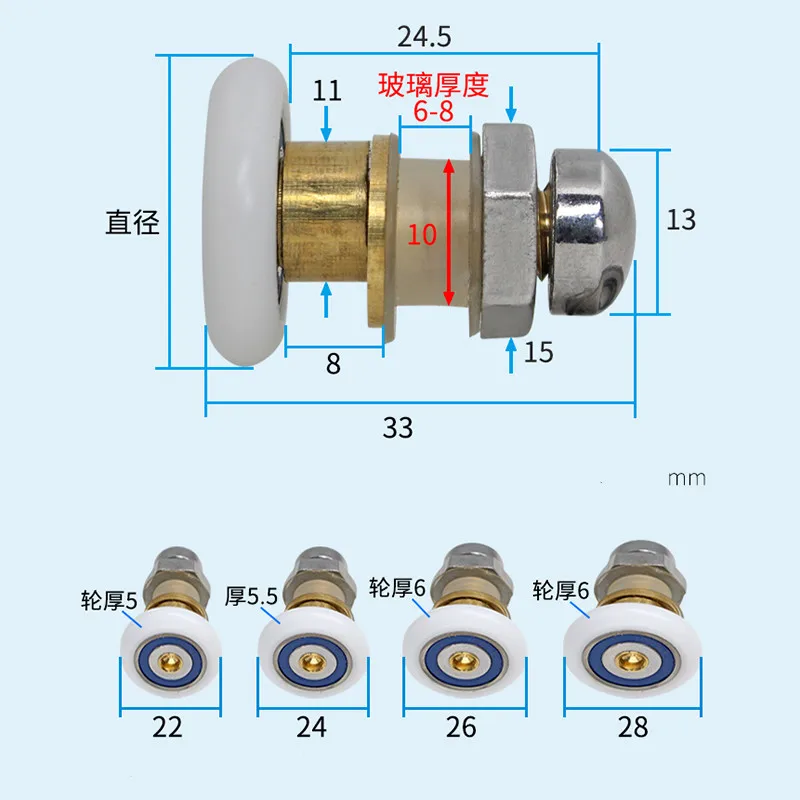 24.5

11

玻璃厚度
6-8

直径

10

13

8

15

33

mm

轮厚5

厚5.5

轮厚6

轮厚6

22

24

26

28