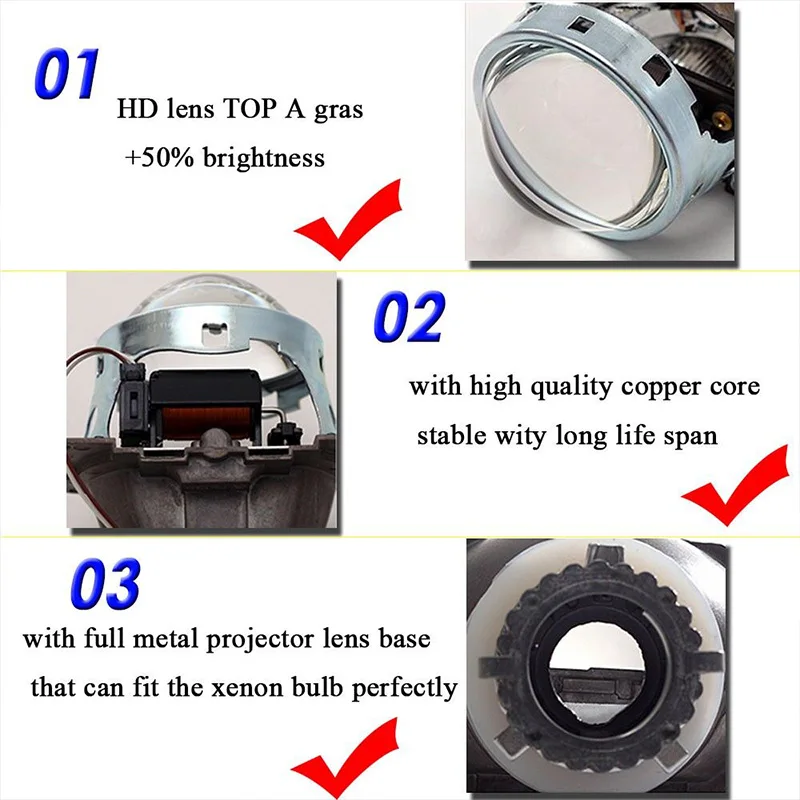 01
HD lens TOP A gras
+50% brightness

02
with high quality copper core
stable wity long life span

03
with full metal projector lens base
that can fit the xenon bulb perfectly