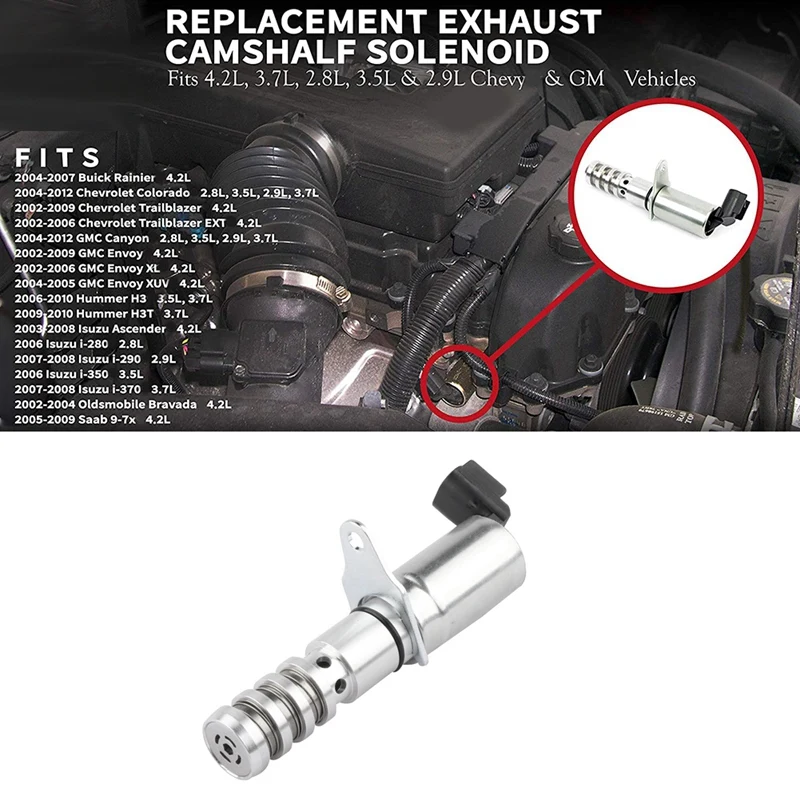 REPLACEMENT EXHAUST CAMSHALF SOLENOID
Fits 4.2L, 3.7L, 2.8L, 3.5L & 2.9L Chevy & GM Vehicles

FITS
2004-2007 Buick Rainier 4.2L
2004-2012 Chevrolet Colorado 2.8L, 3.5L, 2.9L, 3.7L
2002-2009 Chevrolet Trailblazer 4.2L
2002-2006 Chevrolet Trailblazer EXT 4.2L
2004-2012 GMC Canyon 2.8L, 3.5L, 2.9L, 3.7L
2002-2009 GMC Envoy 4.2L
2002-2006 GMC Envoy XL 4.2L
2004-2005 GMC Envoy XUV 4.2L
2006-2010 Hummer H3 3.5L, 3.7L
2009-2010 Hummer H3T 3.7L
2003-2008 Isuzu Ascender 4.2L
2006 Isuzu i-280 2.8L
2007-2008 Isuzu i-290 2.9L
2006 Isuzu i-350 3.5L
2007-2008 Isuzu i-370 3.7L
2002-2004 Oldsmobile Bravada 4.2L
2005-2009 Saab 9-7x 4.2L