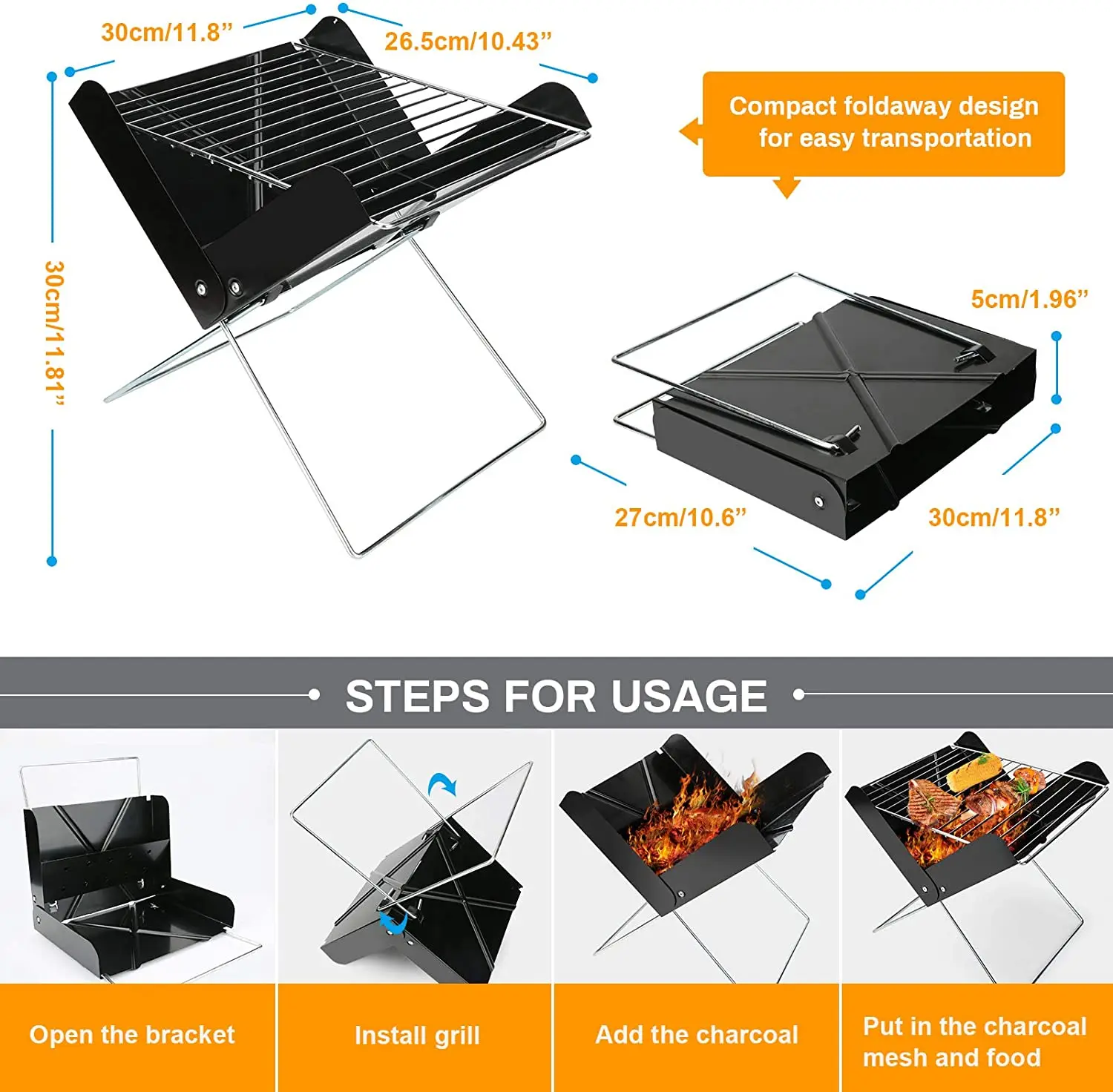 30cm/11.8”

26.5cm/10.43”

30cm/11.81”

Compact foldaway design for easy transportation

5cm/1.96”

27cm/10.6”

30cm/11.8”

STEPS FOR USAGE

Open the bracket

Install grill

Add the charcoal

Put in the charcoal mesh and food