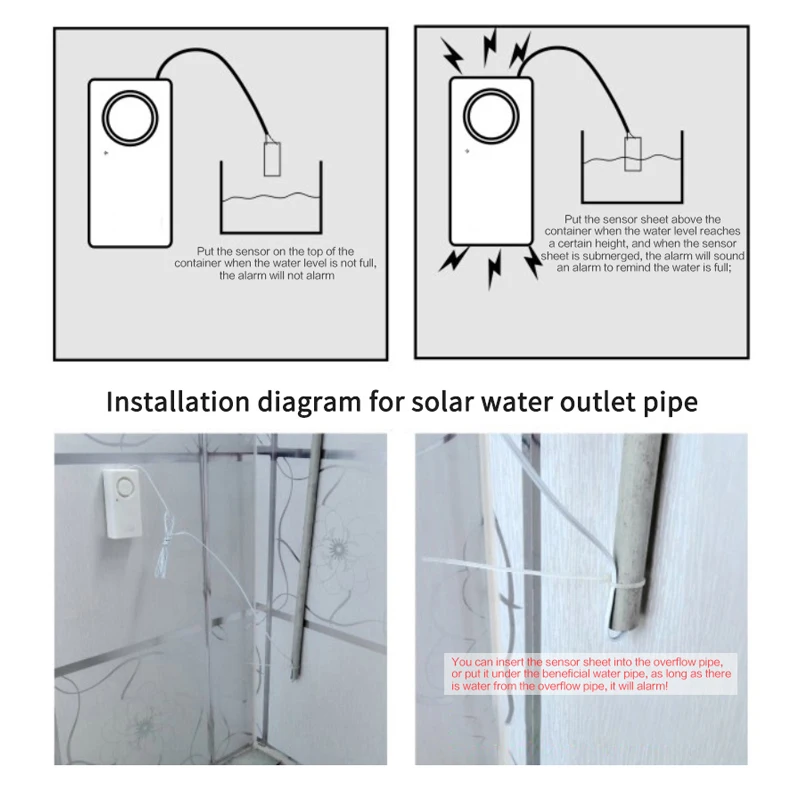 Put the sensor on the top of the container when the water level is not full, the alarm will not alarm

Put the sensor sheet above the container when the water level reaches a certain height, and when the sensor sheet is submerged, the alarm will sound an alarm to remind the water is full;

Installation diagram for solar water outlet pipe

You can insert the sensor sheet into the overflow pipe, or put it under the beneficial water pipe, as long as there is water from the overflow pipe, it will alarm!