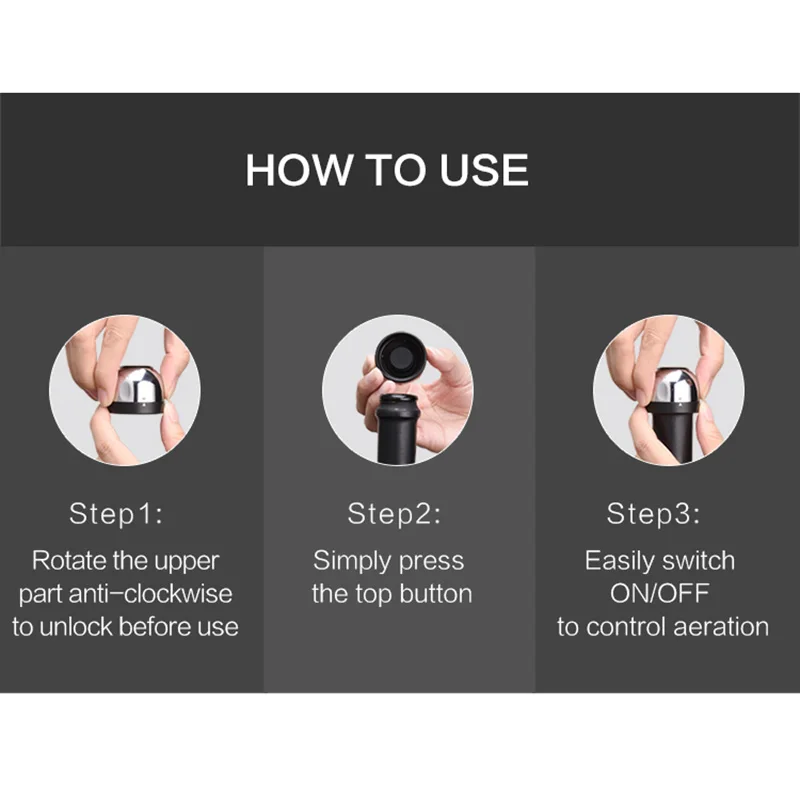 HOW TO USE

Step1:

Rotate the upper part anti-clockwise to unlock before use

Step2:

Simply press the top button

Step3:

Easily switch ON/OFF to control aeration