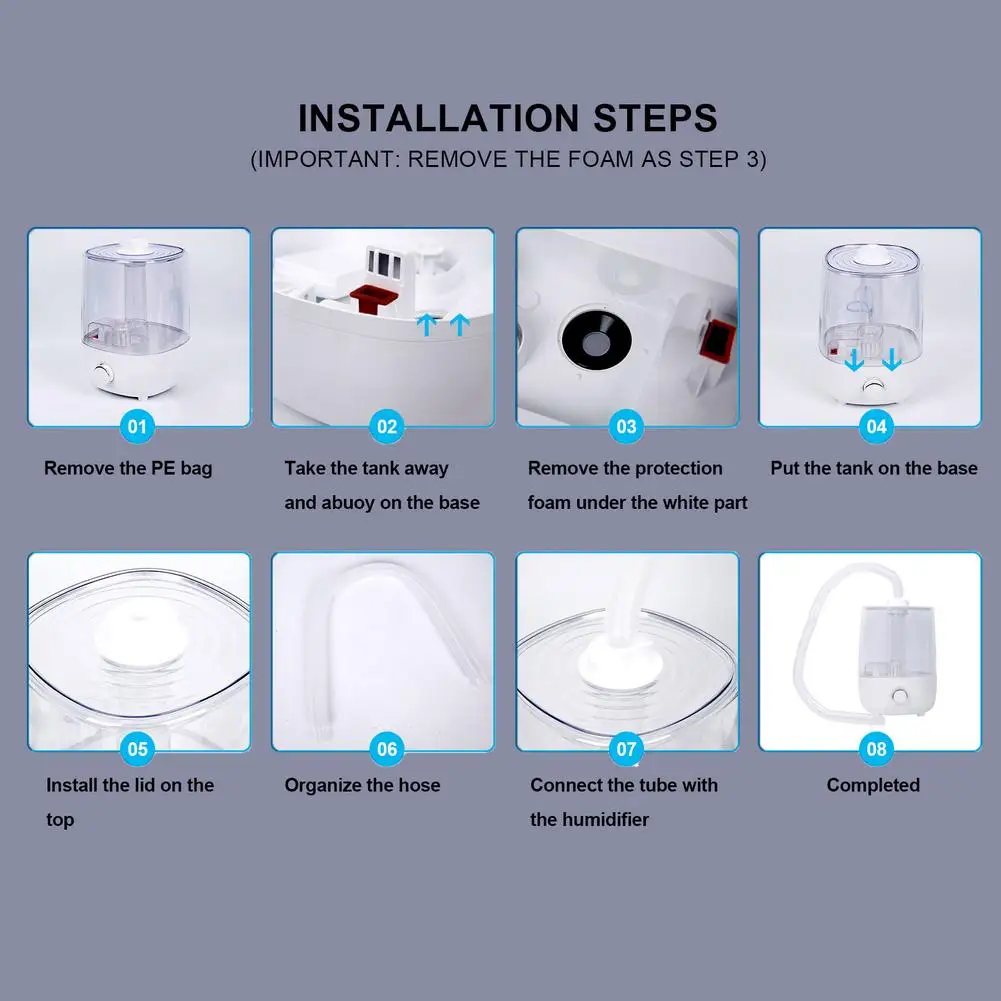 INSTALLATION STEPS
(IMPORTANT: REMOVE THE FOAM AS STEP 3)

01
Remove the PE bag

02
Take the tank away and abuoy on the base

03
Remove the protection foam under the white part

04
Put the tank on the base

05
Install the lid on the top

06
Organize the hose

07
Connect the tube with the humidifier

08
Completed