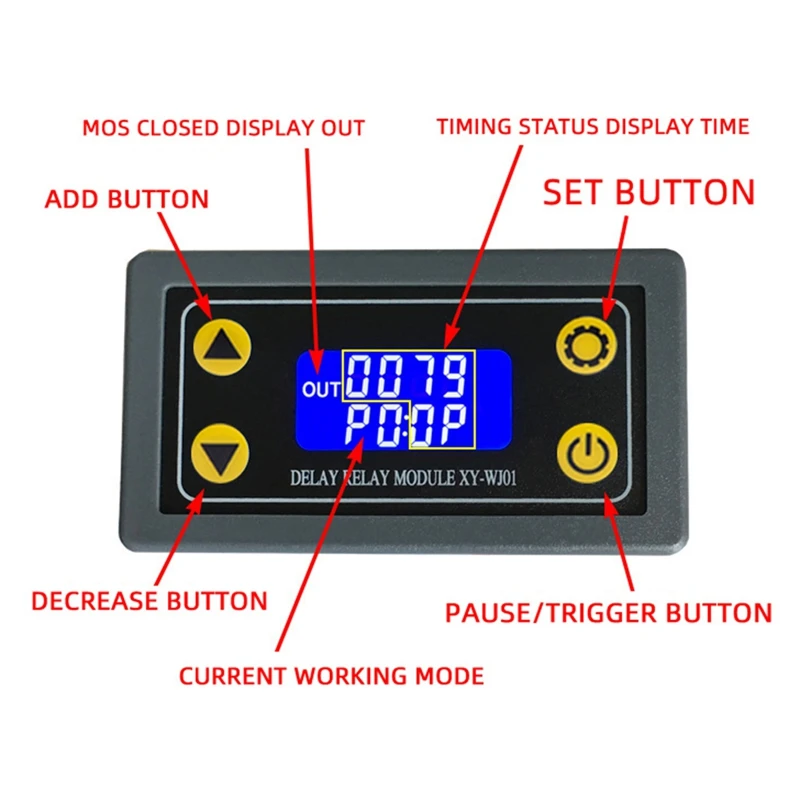 MOS CLOSED DISPLAY OUT

TIMING STATUS DISPLAY TIME

ADD BUTTON

SET BUTTON

OUT 0079

P0:0P

DELAY RELAY MODULE XY-WJ01

DECREASE BUTTON

PAUSE/TRIGGER BUTTON

CURRENT WORKING MODE