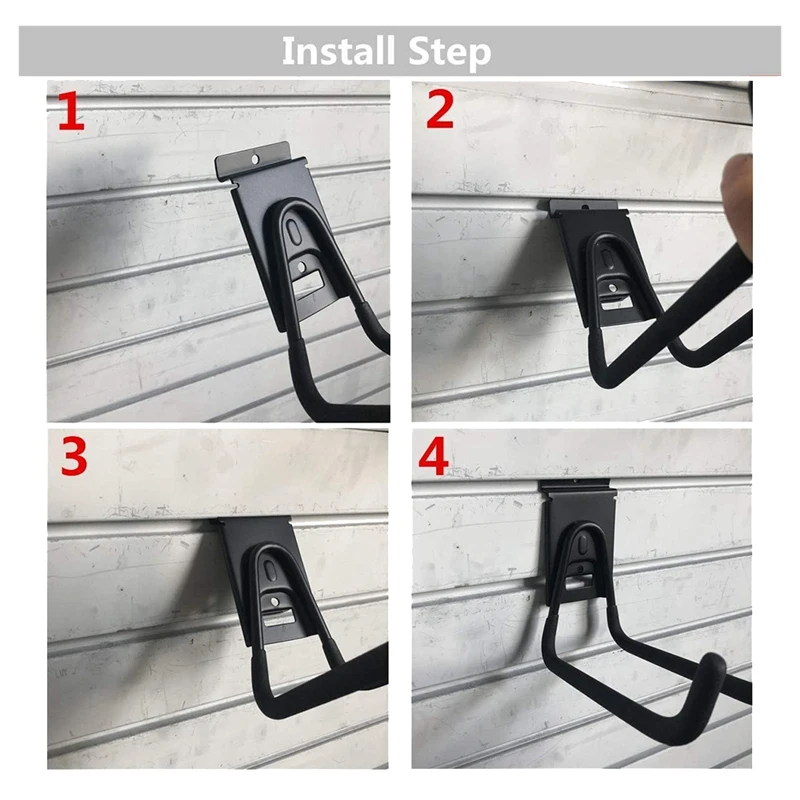 Install Step

1

2

3

4