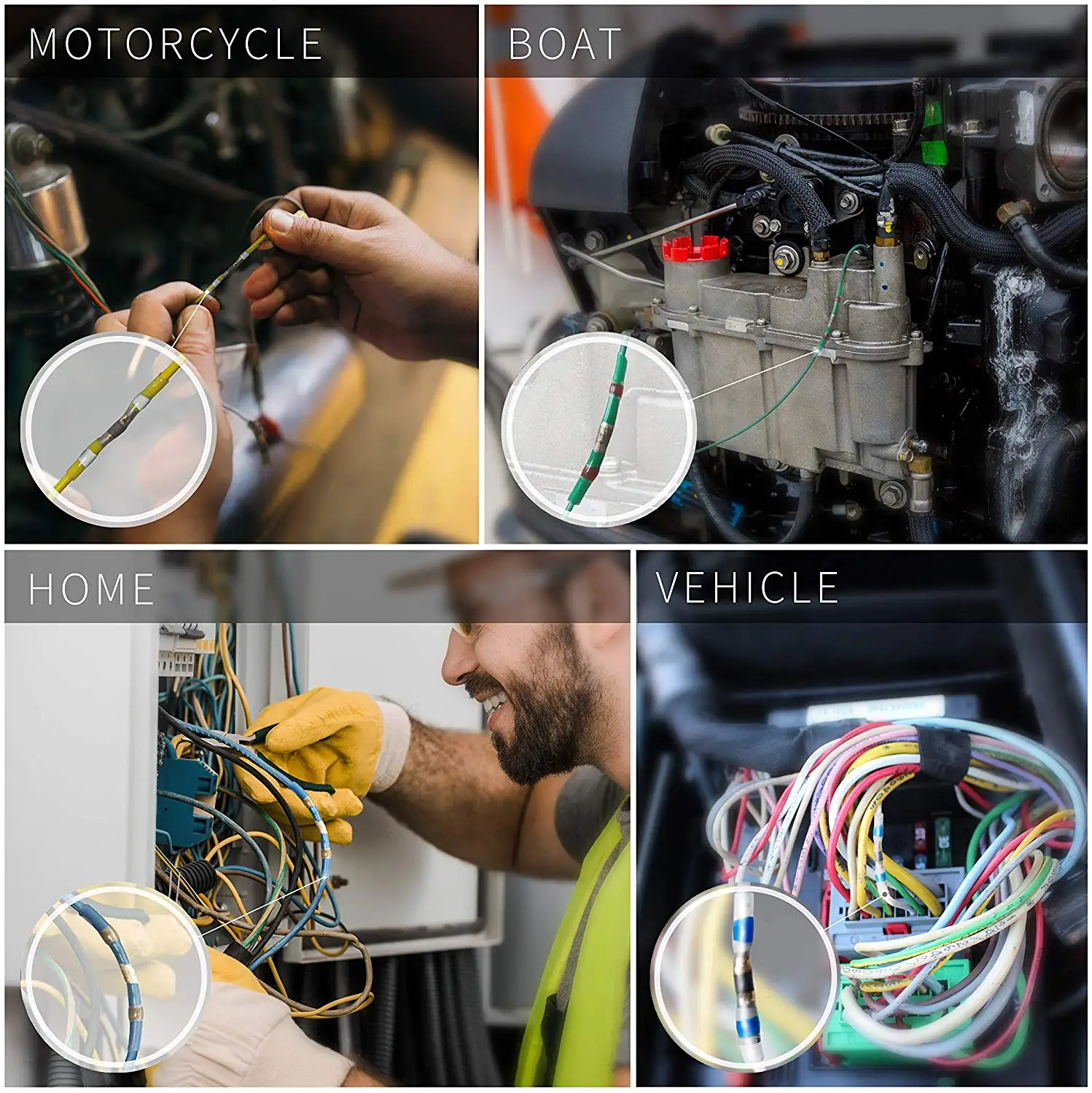 MOTORCYCLE

BOAT

HOME

VEHICLE