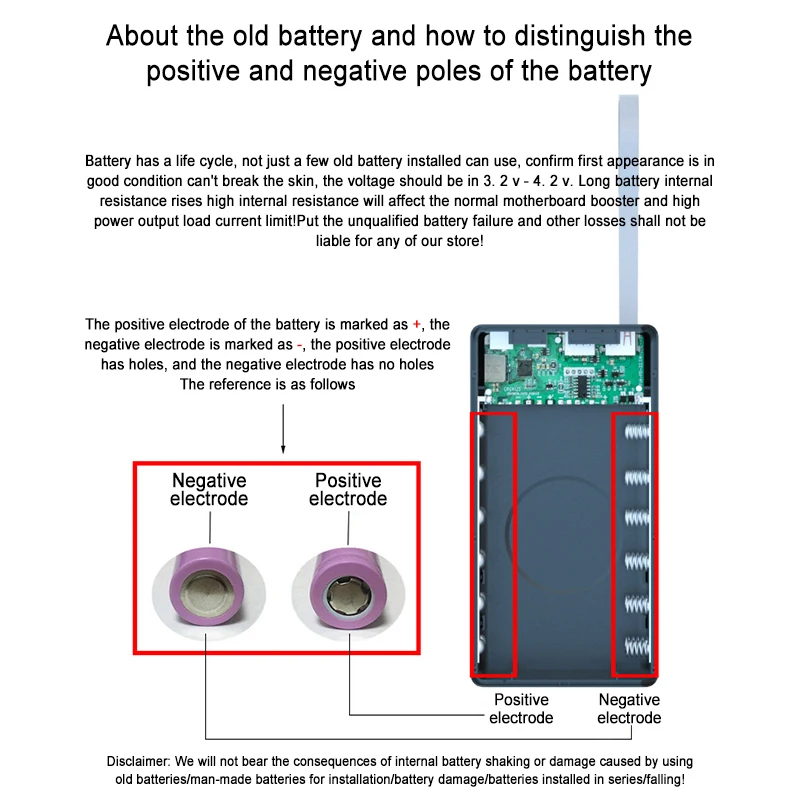 About the old battery and how to distinguish the positive and negative poles of the battery

Battery has a life cycle, not just a few old battery installed can use, confirm first appearance is in good condition can't break the skin, the voltage should be in 3. 2 v - 4. 2 v. Long battery internal resistance rises high internal resistance will affect the normal motherboard booster and high power output load current limit!Put the unqualified battery failure and other losses shall not be liable for any of our store!

The positive electrode of the battery is marked as +, the negative electrode is marked as -, the positive electrode has holes, and the negative electrode has no holes
The reference is as follows

Negative electrode

Positive electrode

Positive electrode

Negative electrode

Disclaimer: We will not bear the consequences of internal battery shaking or damage caused by using old batteries/man-made batteries for installation/battery damage/batteries installed in series/falling!