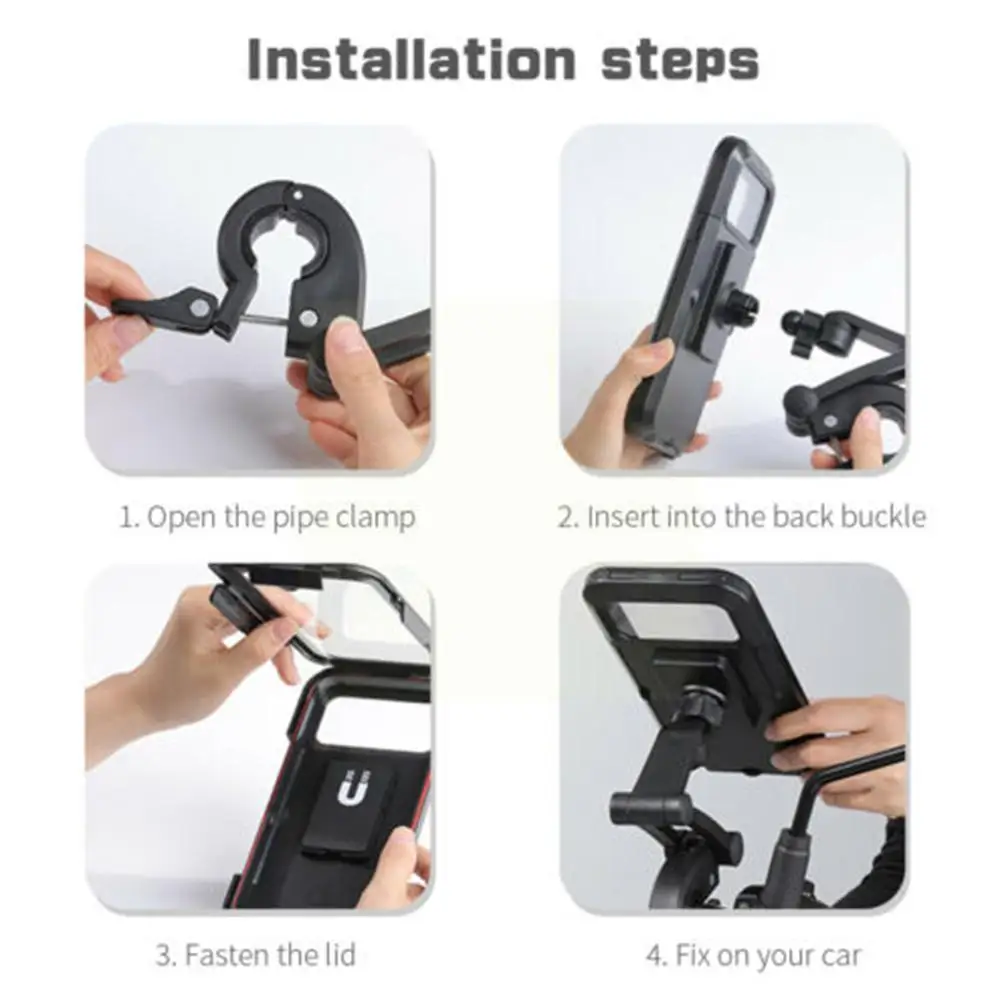 Installation steps

1. Open the pipe clamp

2. Insert into the back buckle

3. Fasten the lid

4. Fix on your car