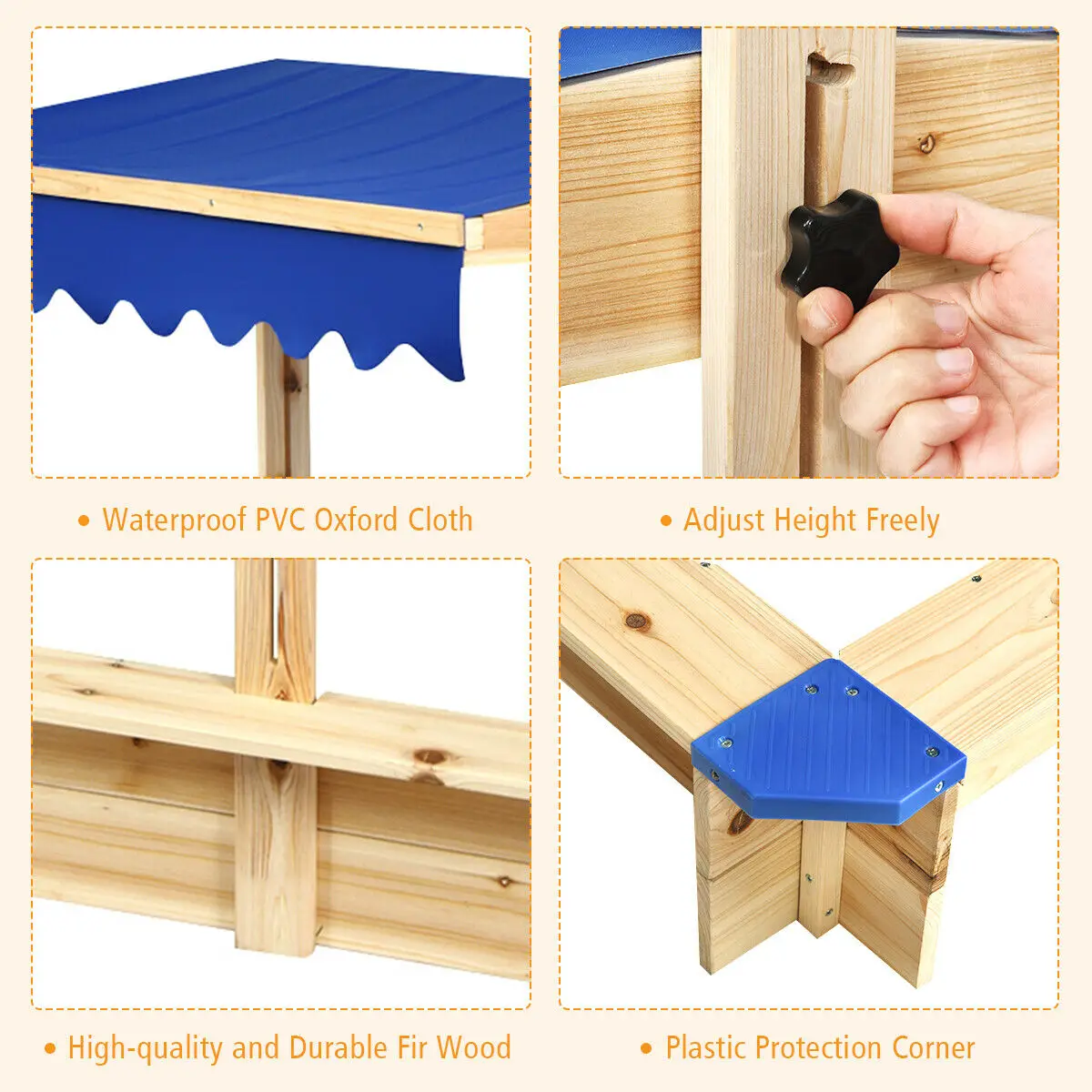 • Waterproof PVC Oxford Cloth

• Adjust Height Freely

• High-quality and Durable Fir Wood

• Plastic Protection Corner