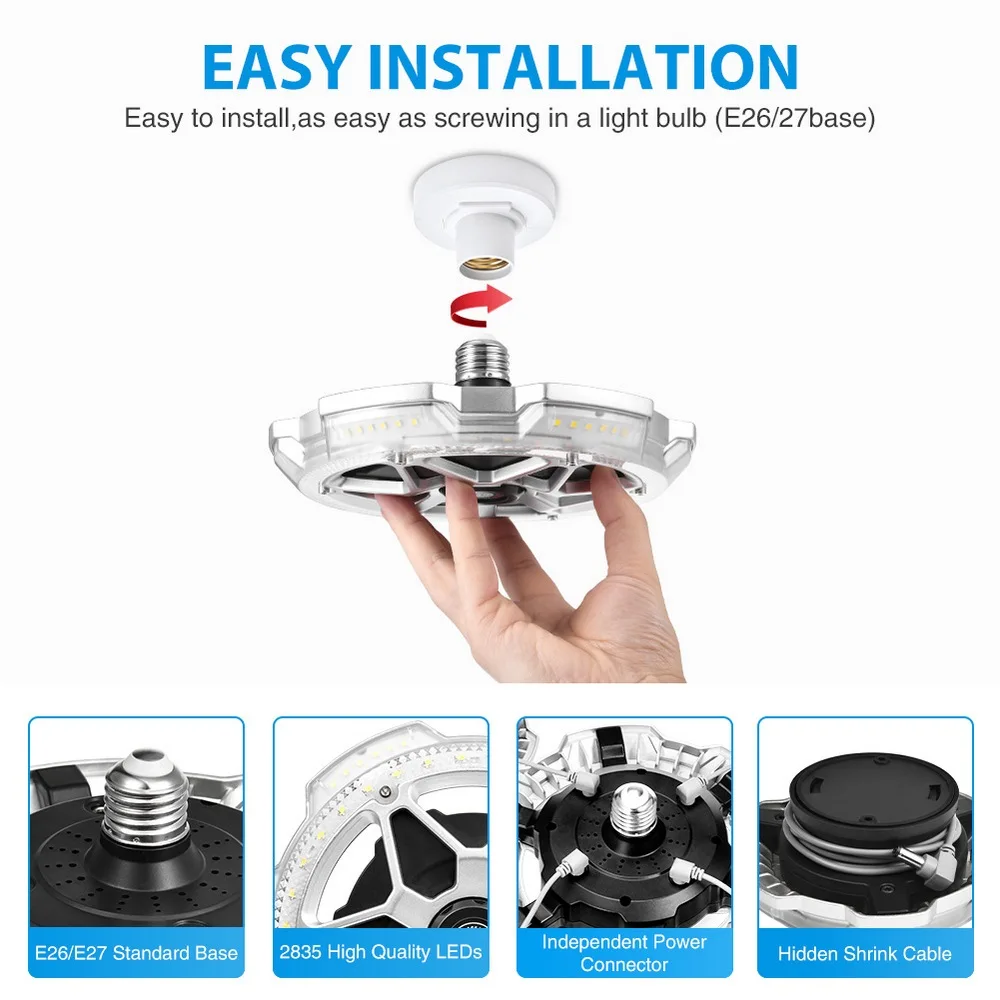 EASY INSTALLATION
Easy to install,as easy as screwing in a light bulb (E26/27base)

E26/E27 Standard Base

2835 High Quality LEDs

Independent Power Connector

Hidden Shrink Cable