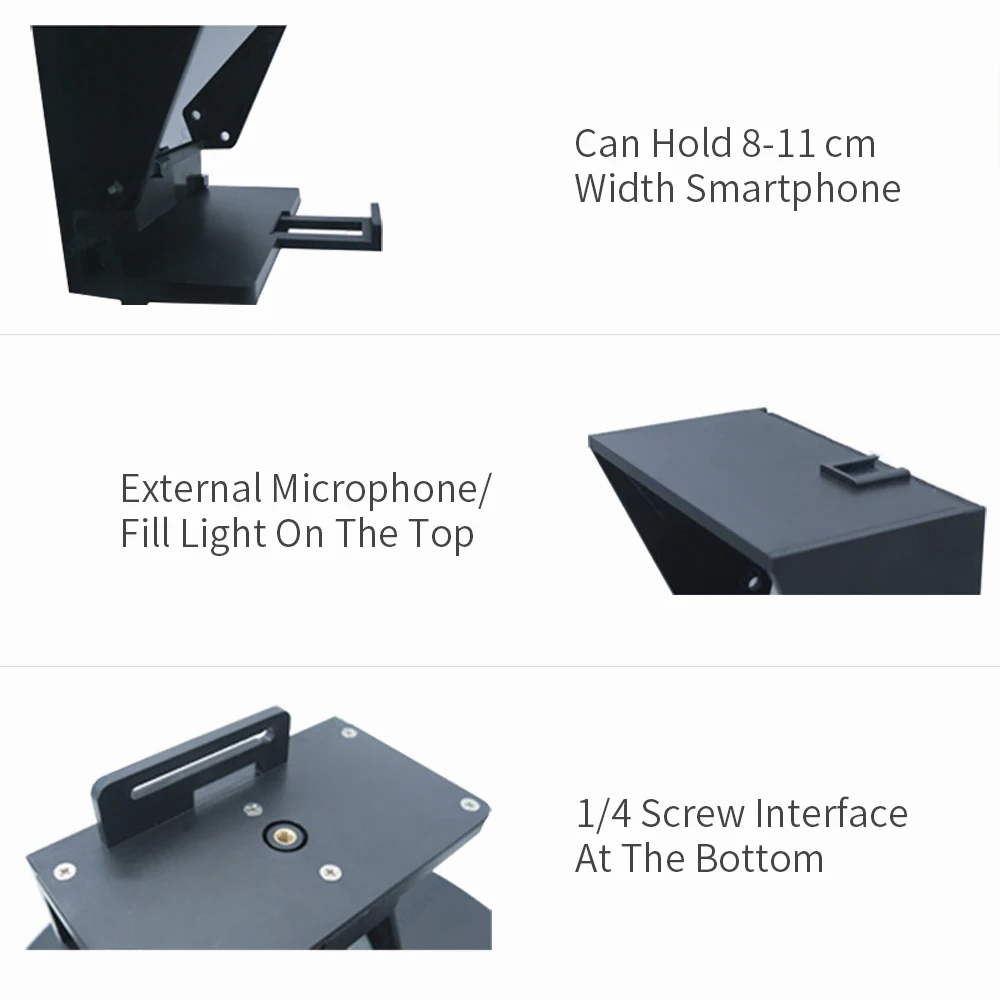 Can Hold 8-11 cm
Width Smartphone

External Microphone/
Fill Light On The Top

1/4 Screw Interface
At The Bottom