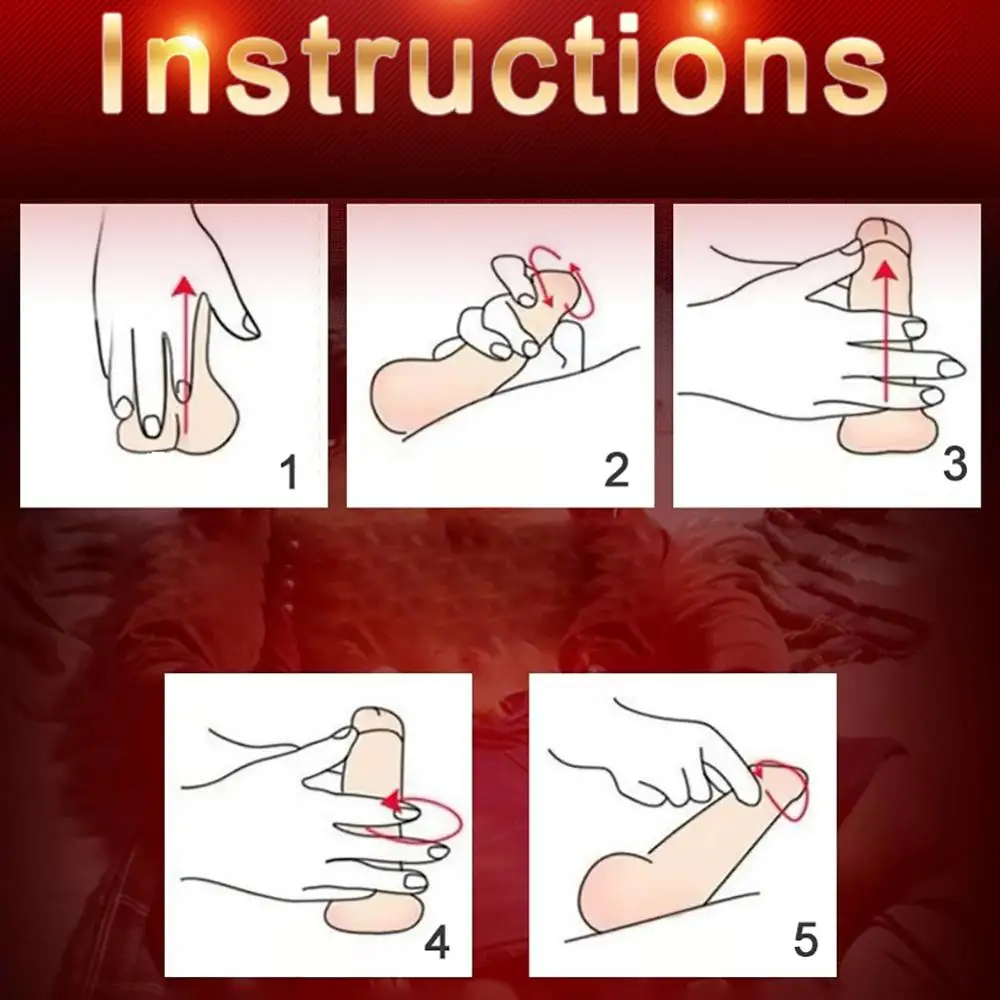 Instructions

1

2

3

4

5