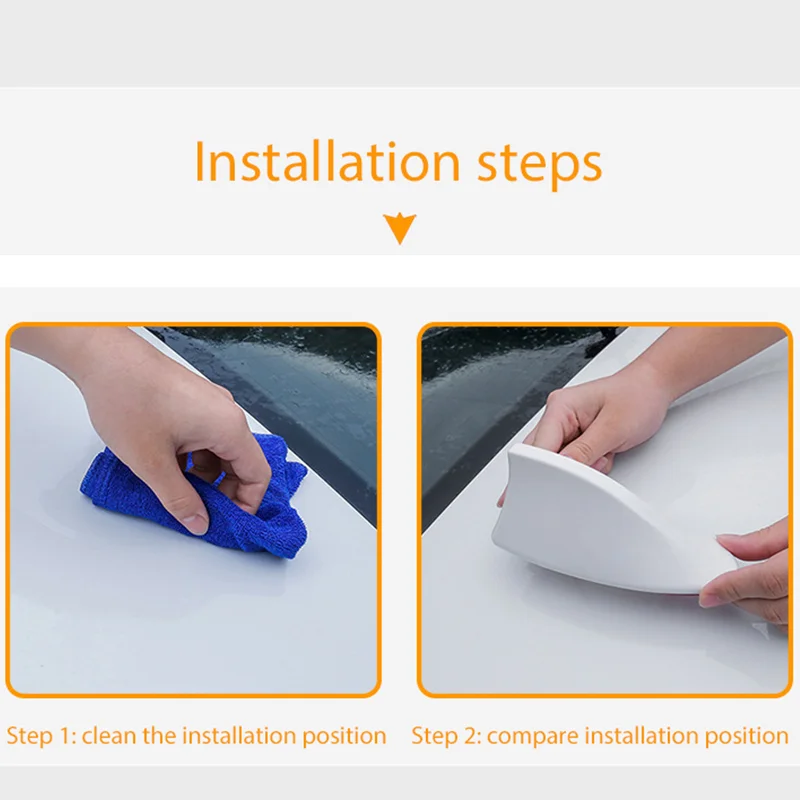 Installation steps

Step 1: clean the installation position

Step 2: compare installation position