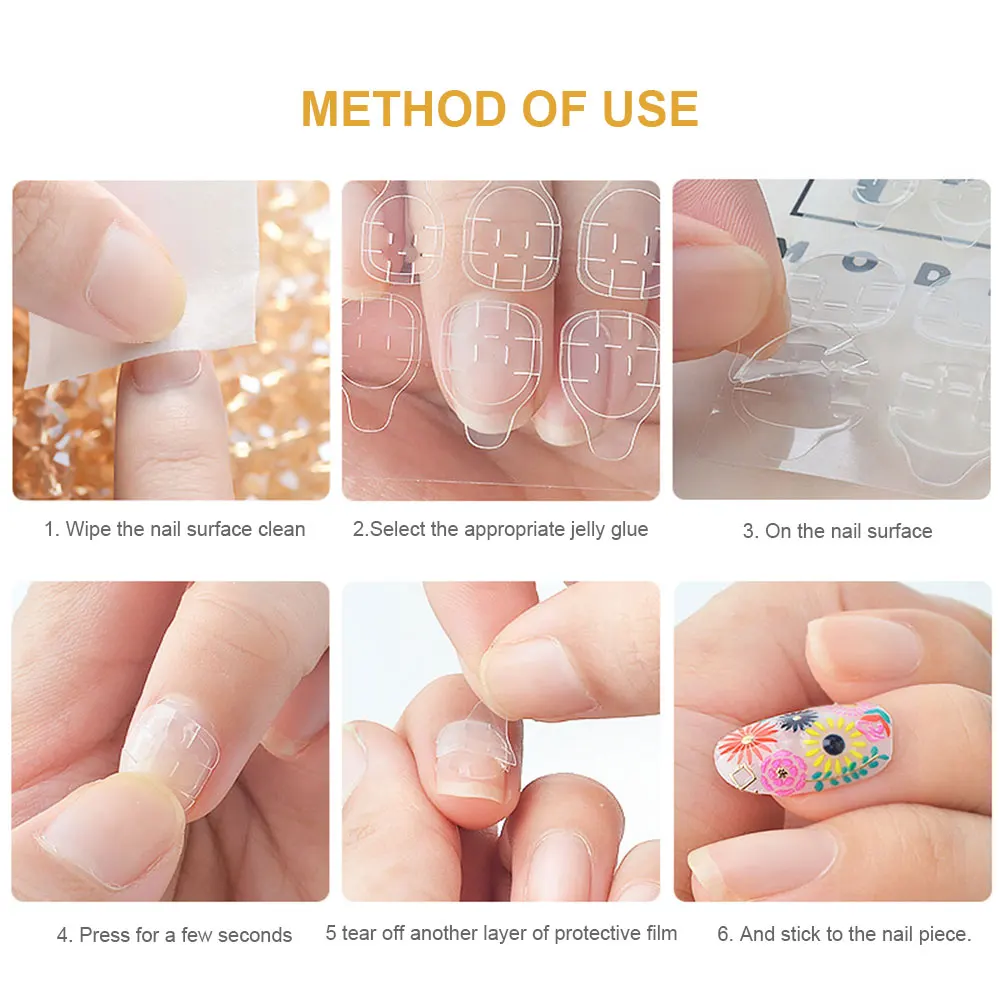 METHOD OF USE

1. Wipe the nail surface clean

2.Select the appropriate jelly glue

3. On the nail surface

4. Press for a few seconds

5 tear off another layer of protective film

6. And stick to the nail piece.